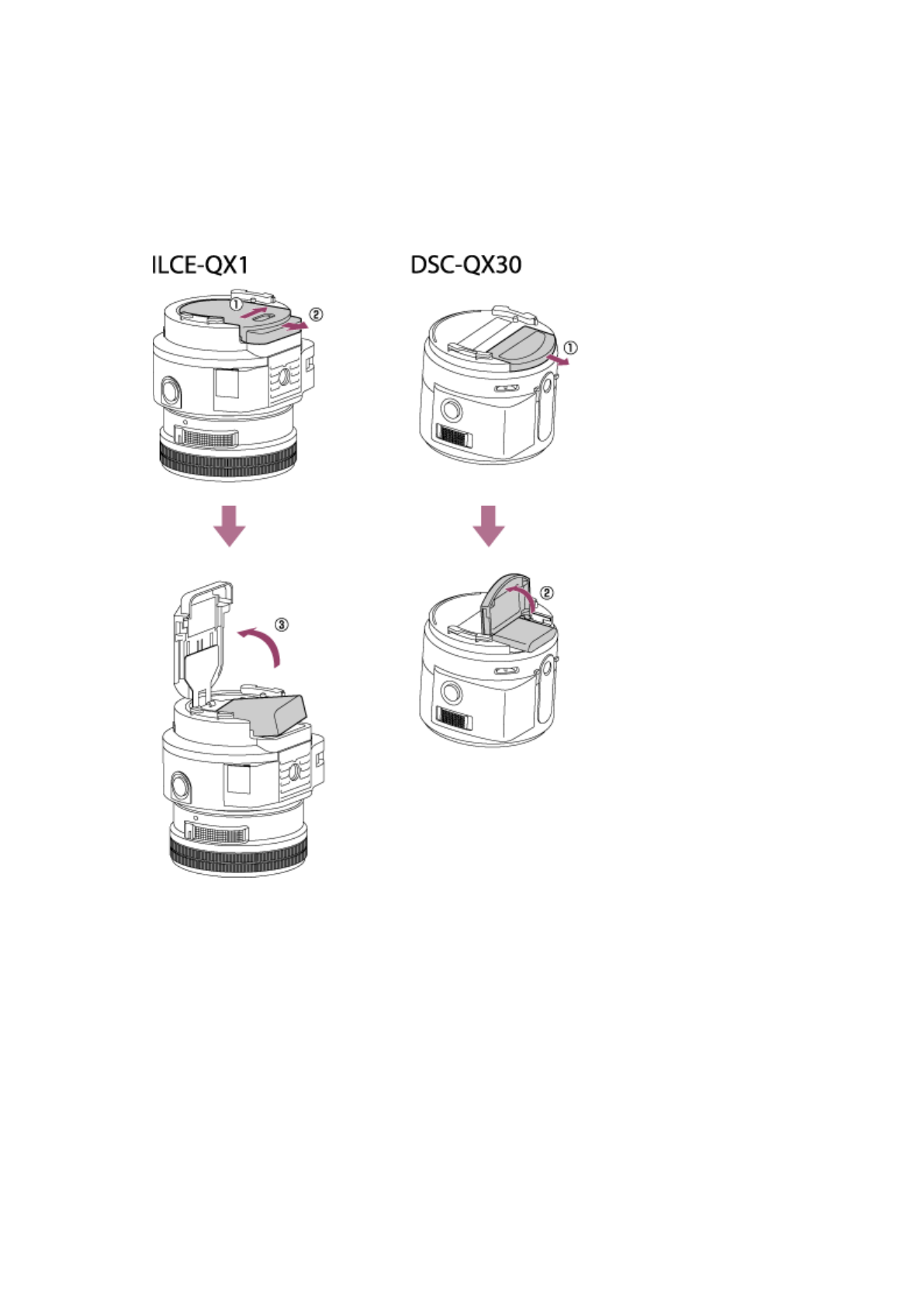 ILCE-QX1

①

②

③

DSC-QX30

①

②