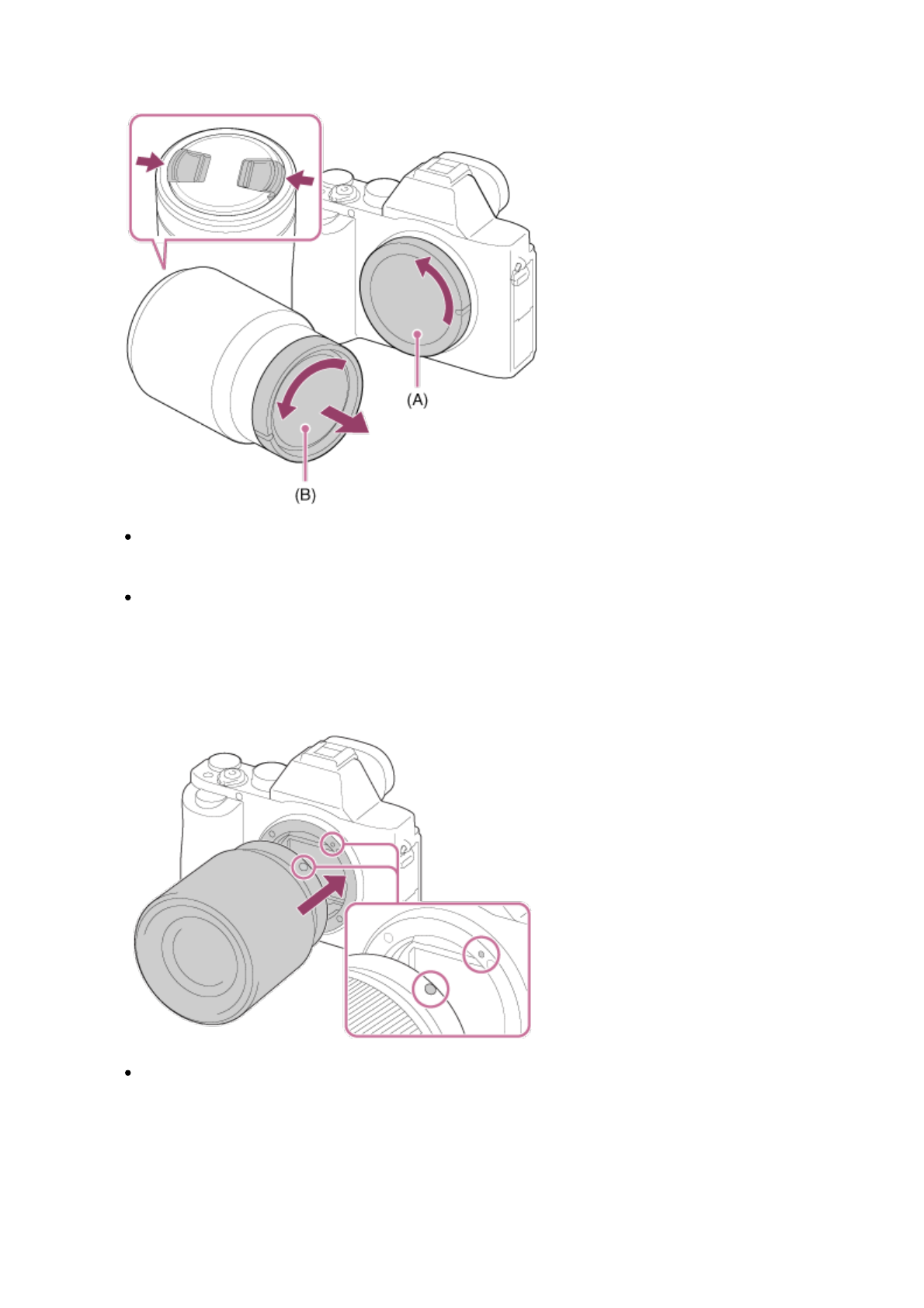 (A)

(B)