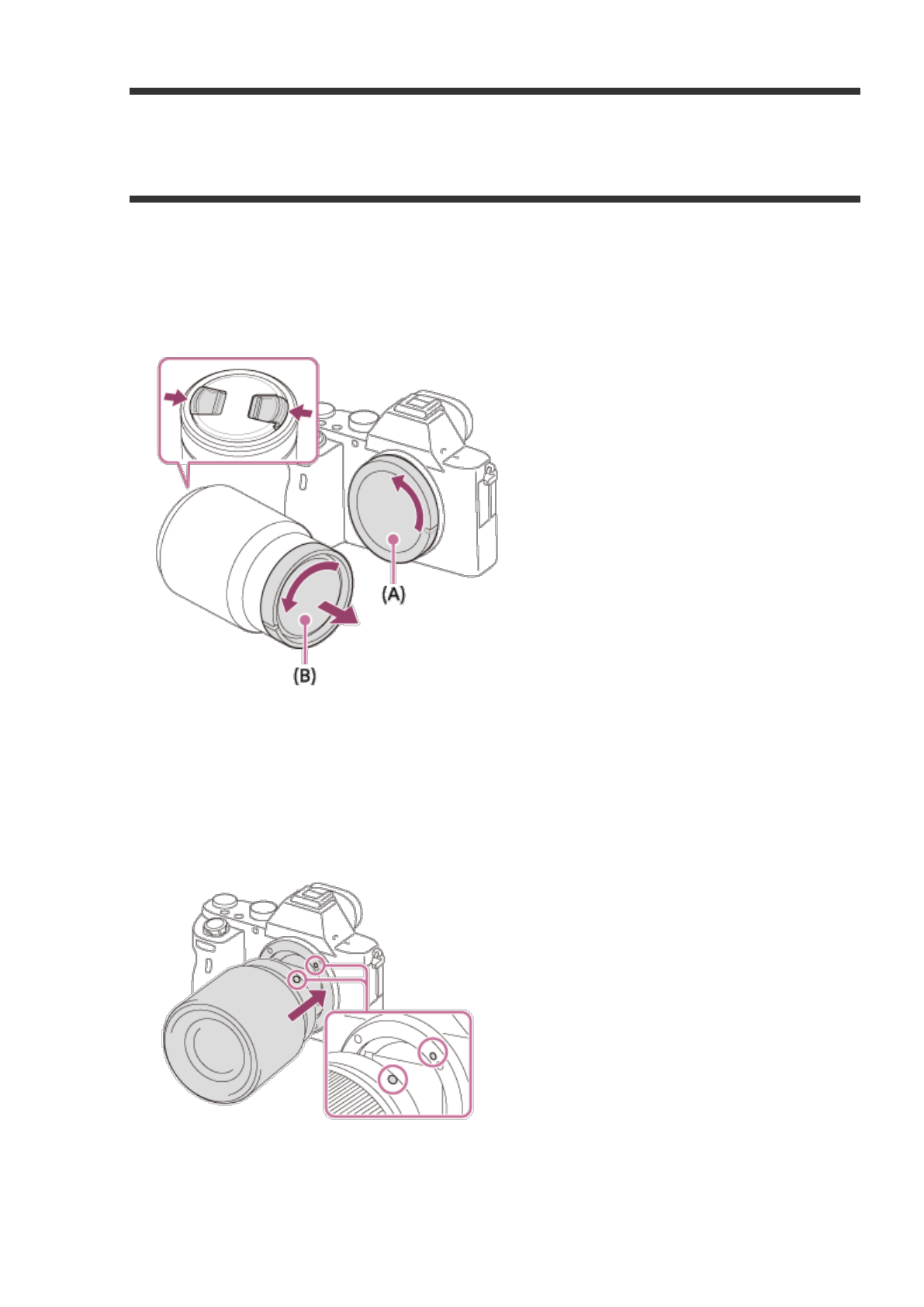 (A)

(B)