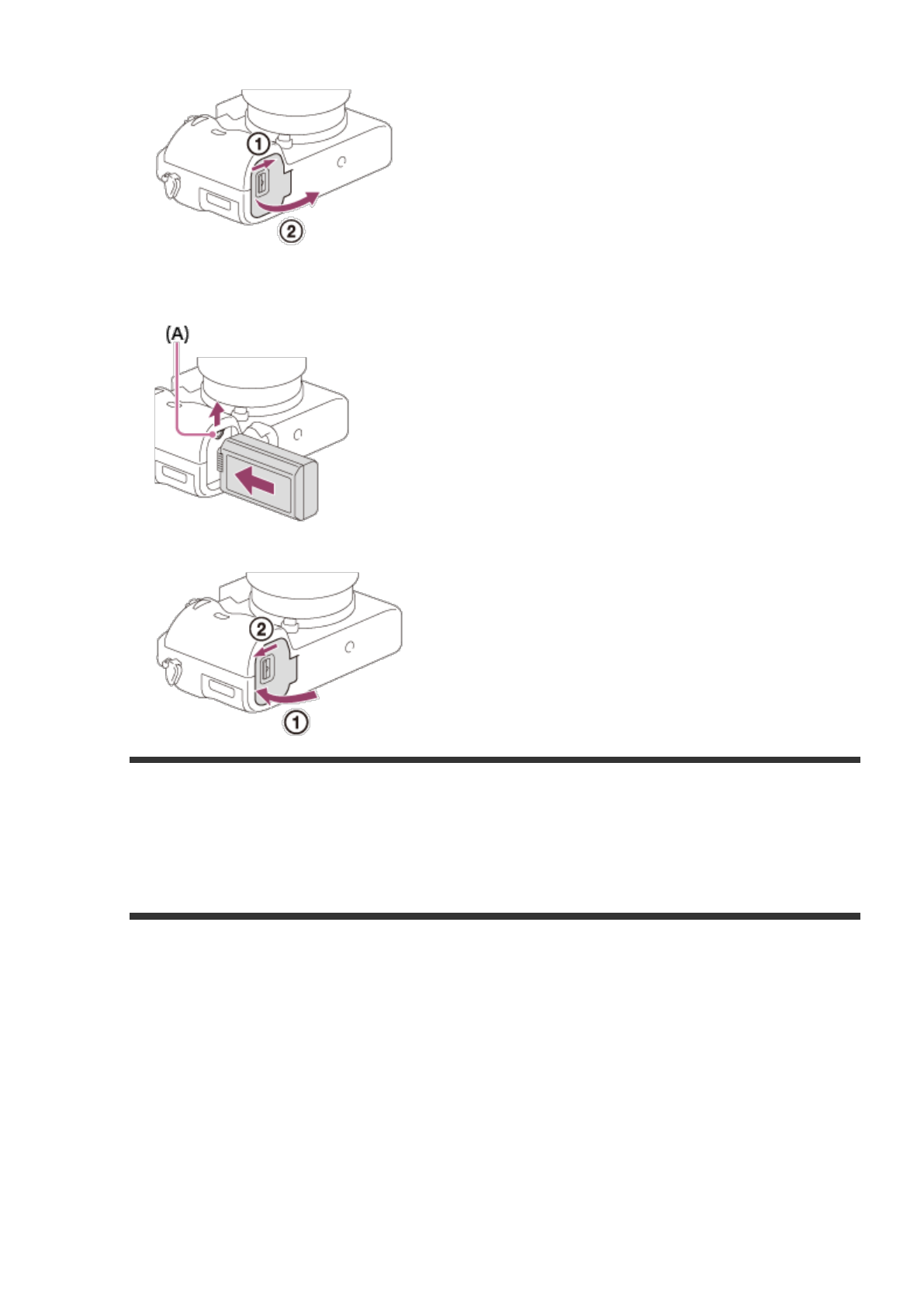 ①
②
(A)
②
①