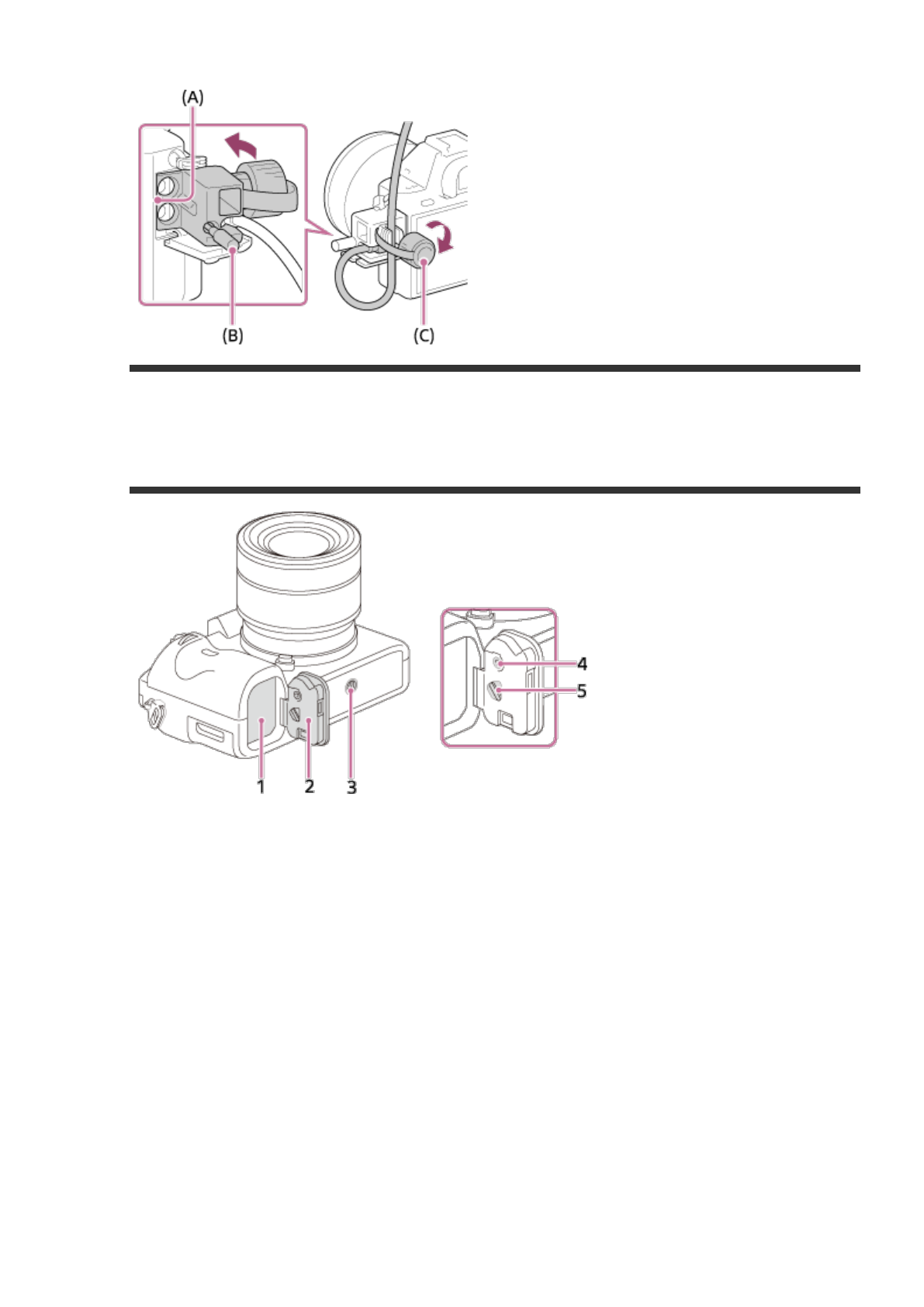 (A)

(B)

(C)

1

2

3

4

5