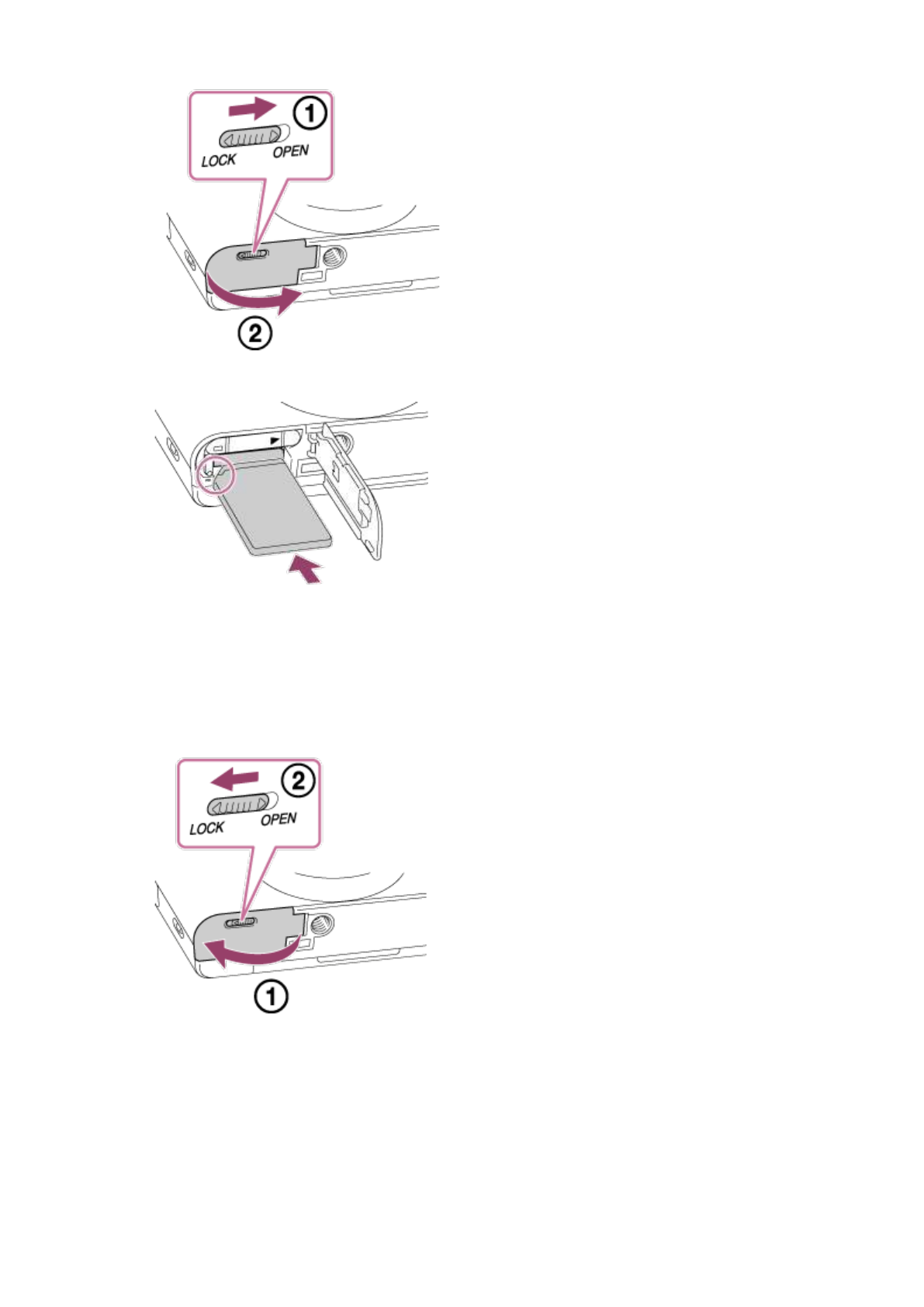 ①
LOCK OPEN
②

②
LOCK OPEN
①