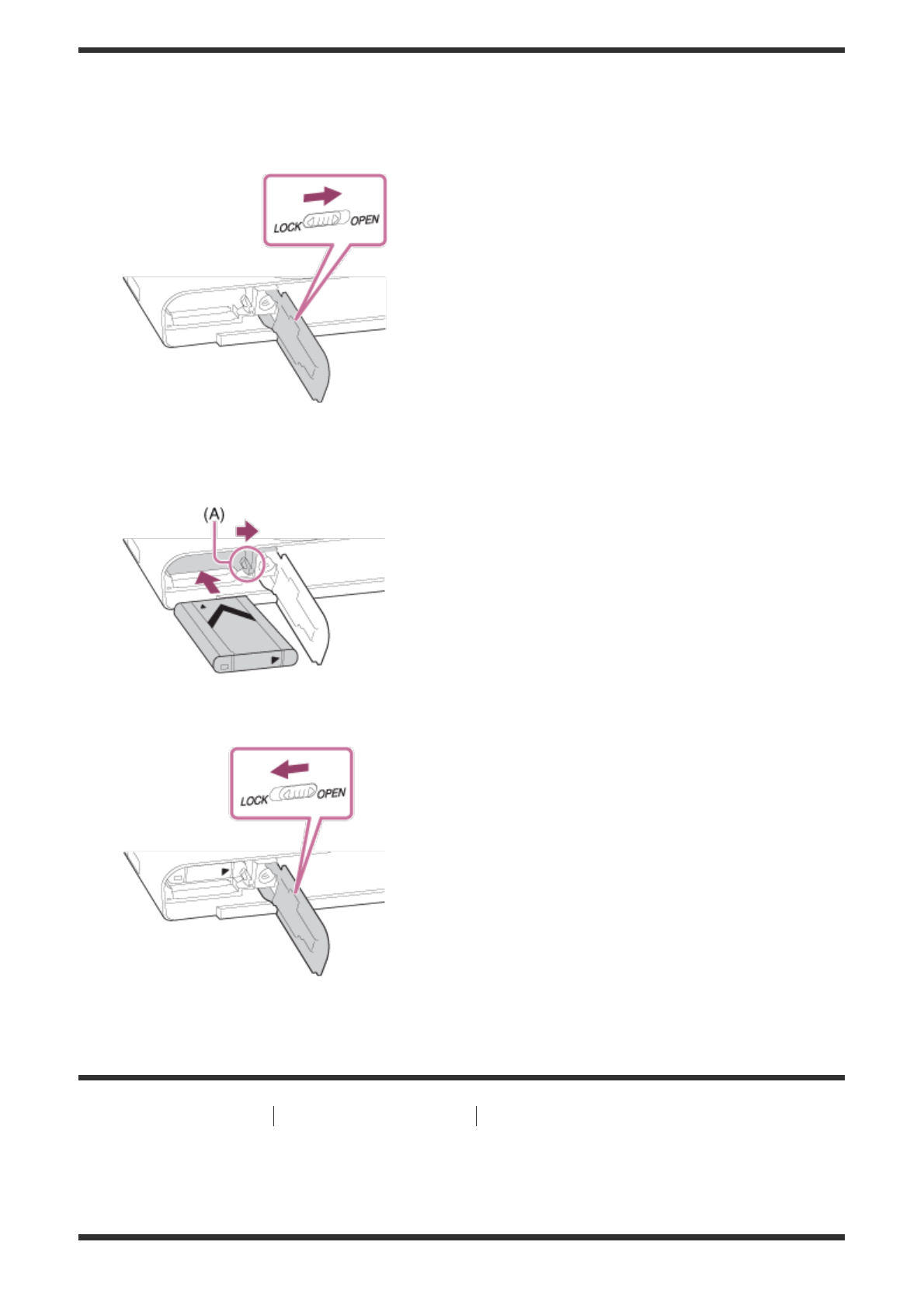 LOCK OPEN

(A)

LOCK OPEN