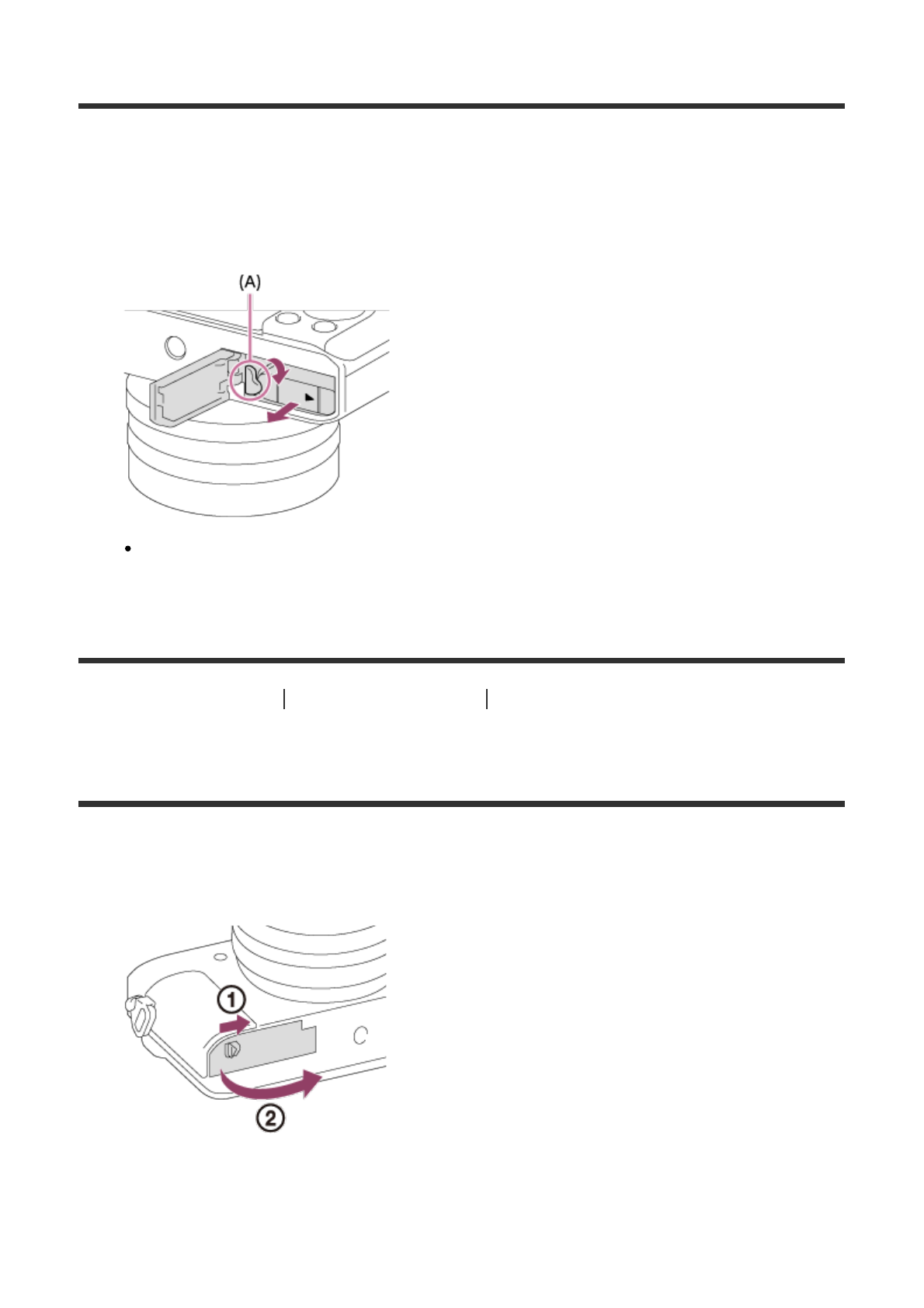 (A)

①

②