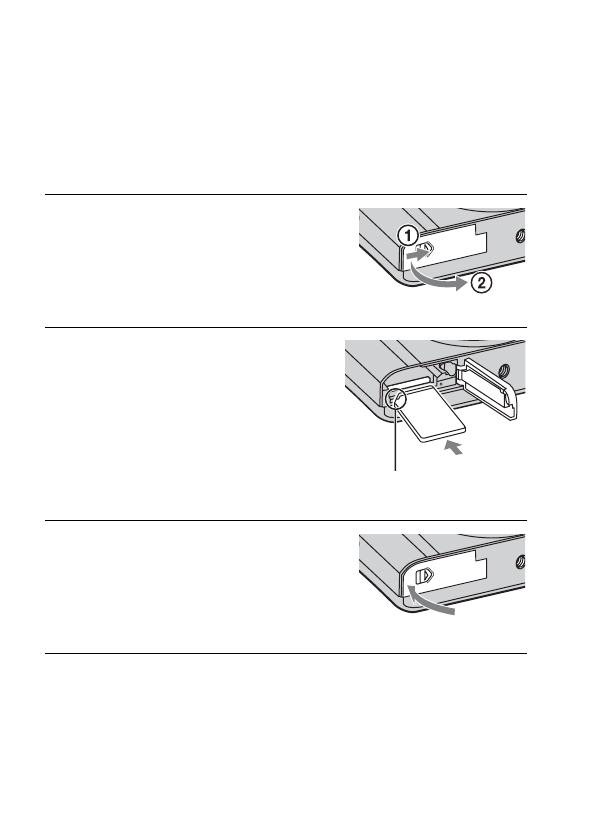 ①
②