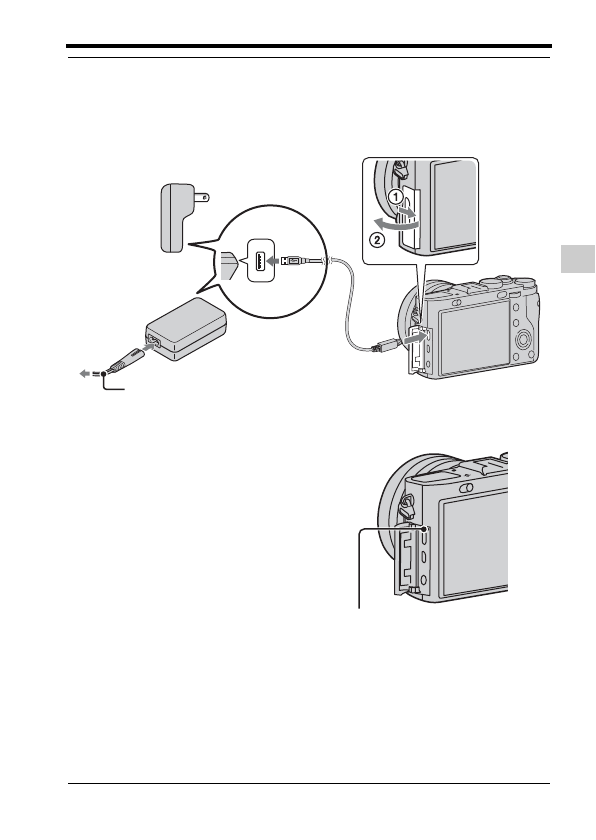 ①
②