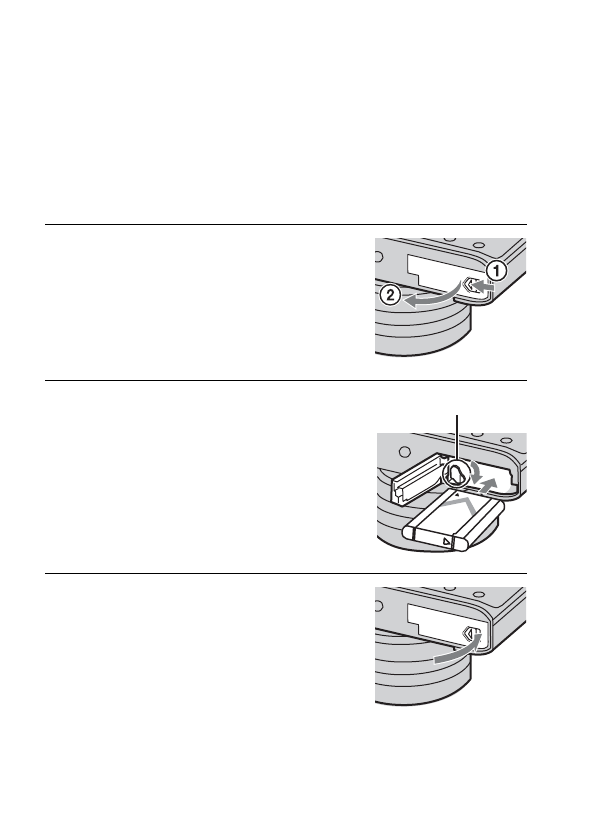 ①
②