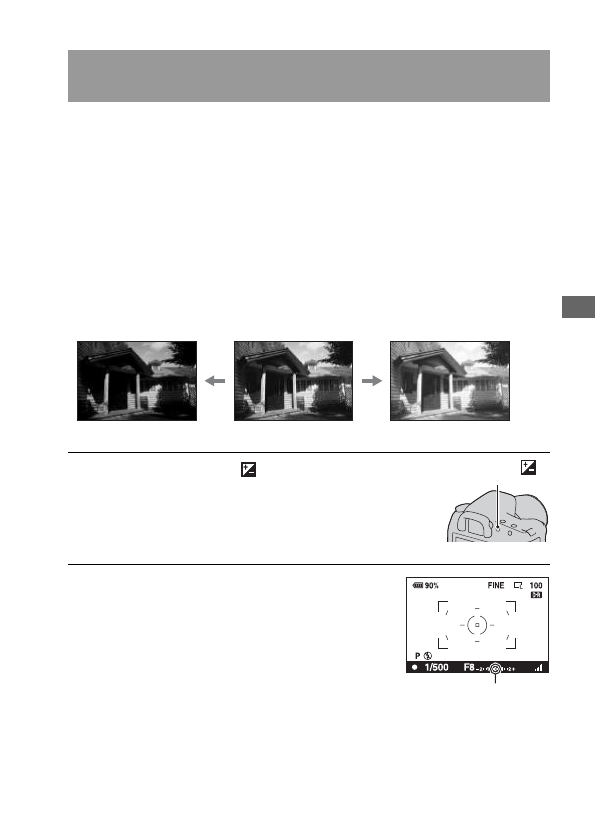 90%

FINE

100

P

1/500

F8