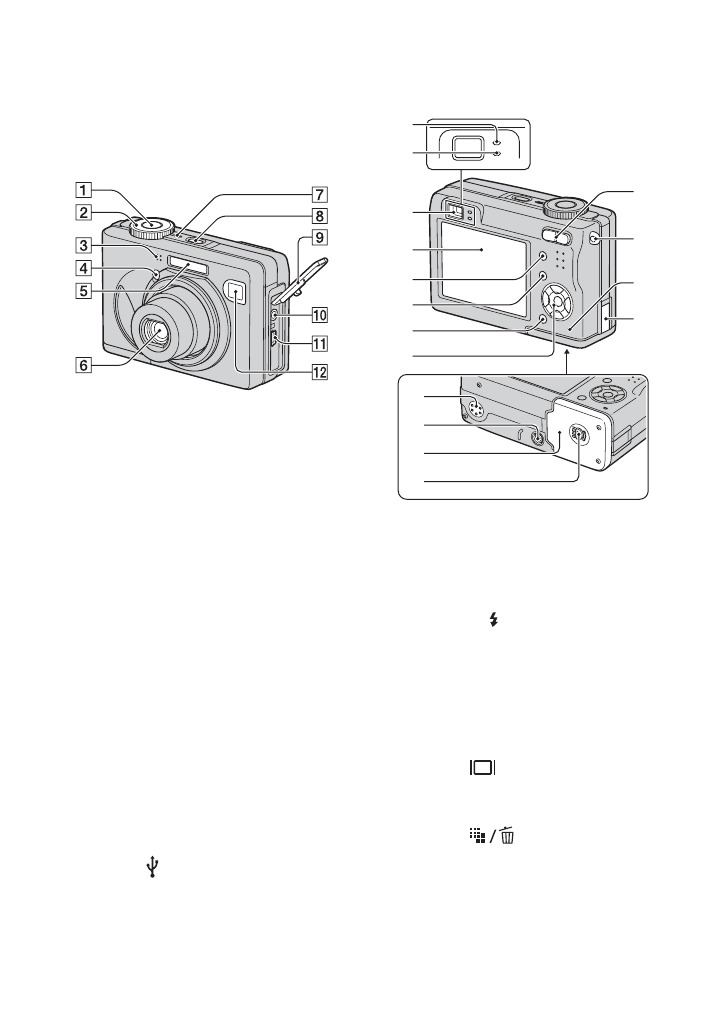 1
2
3
4
5
6
7
8
9
10
11
12