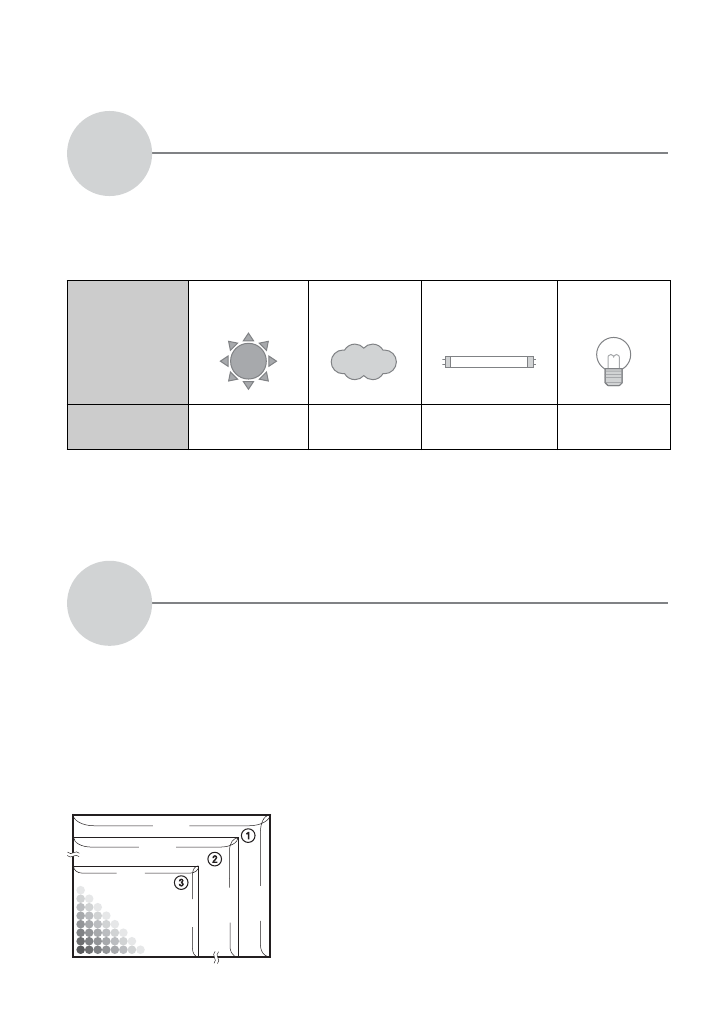 ①

②

③