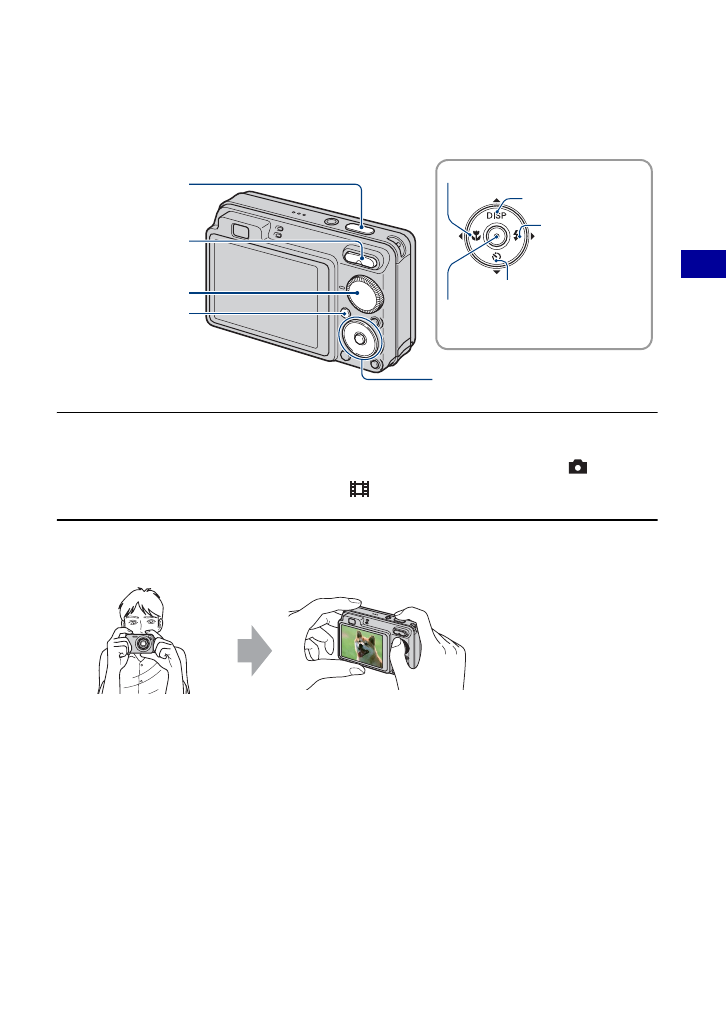 DISP