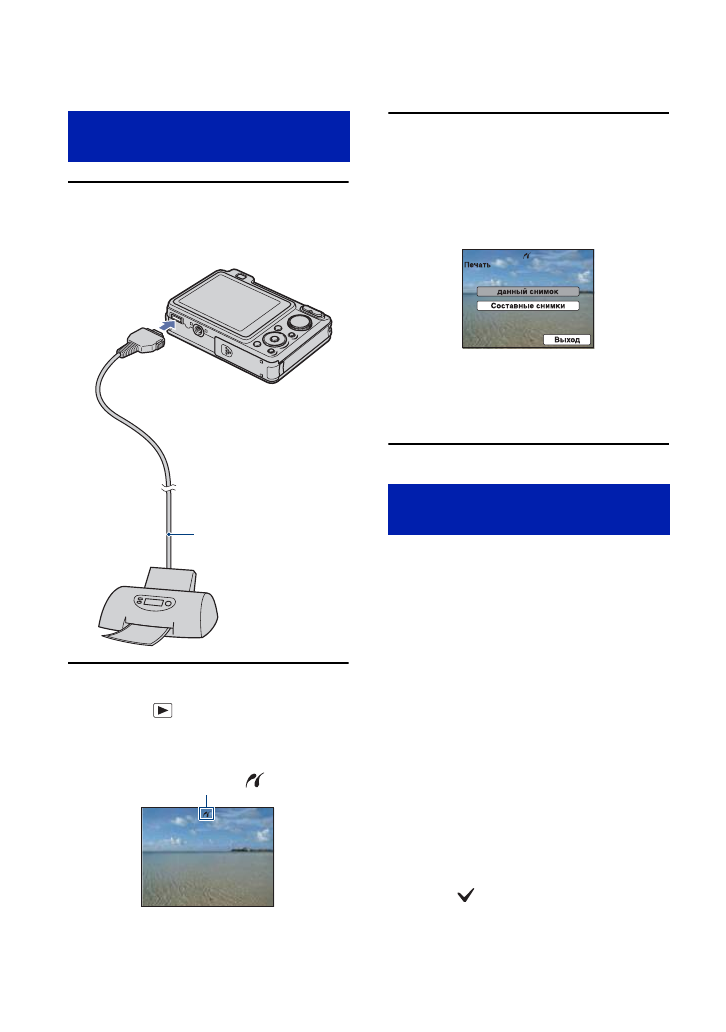 Печать

данный снимок

Составные снимки

Выход