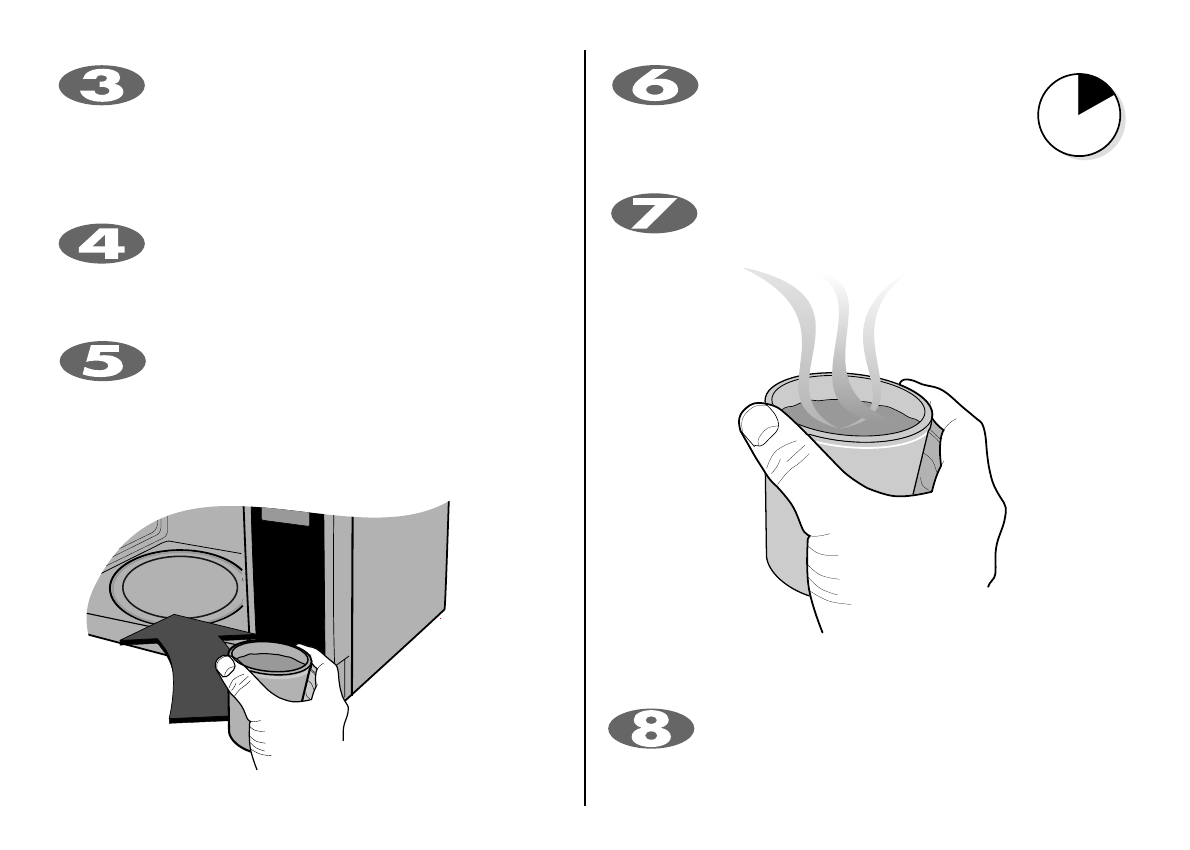 3

4

5

6

7

8