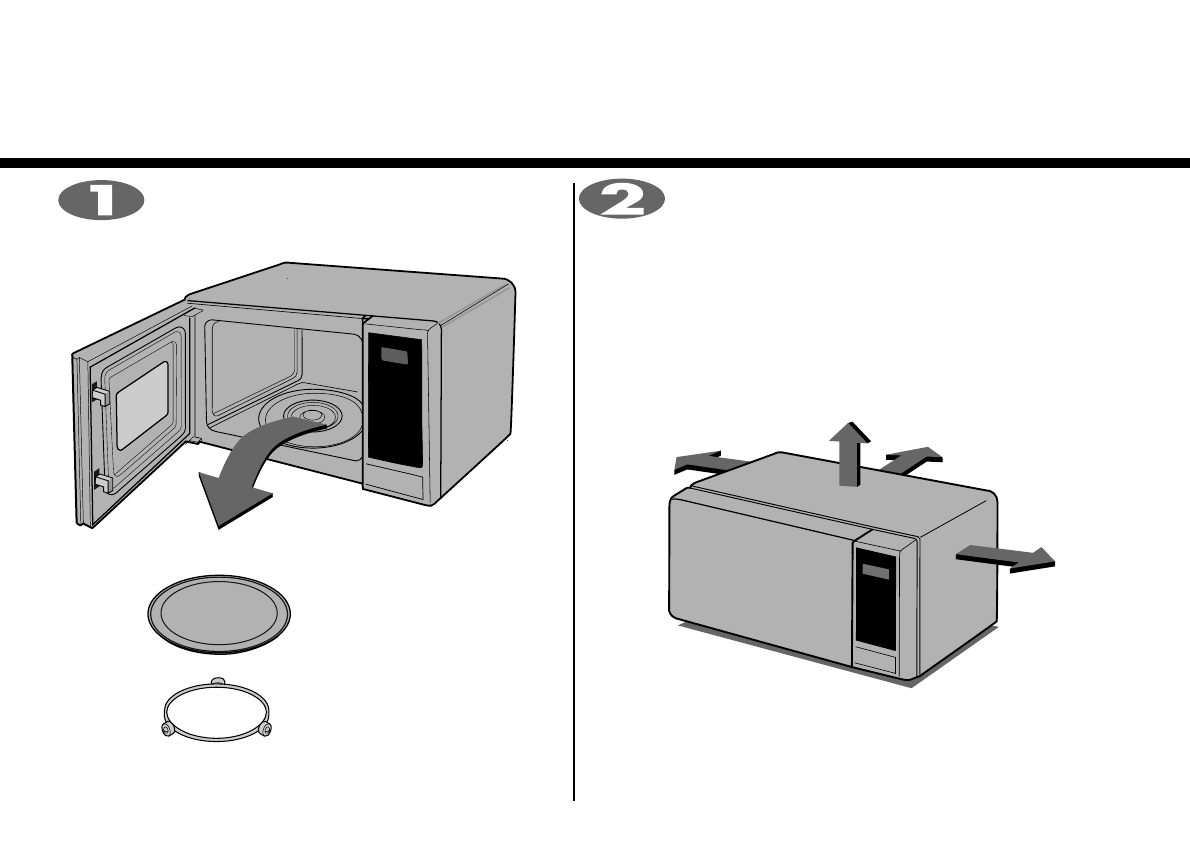 1

2