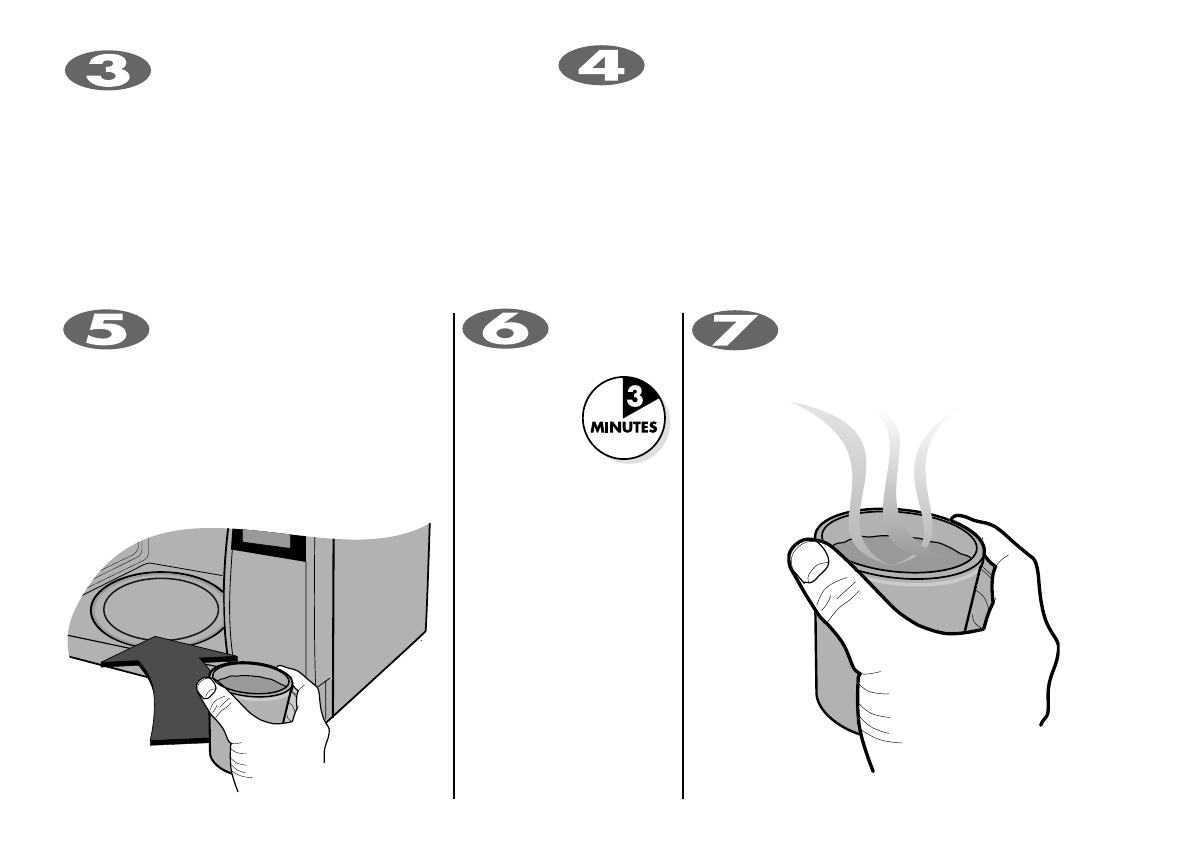 3

4

5

6

3
MINUTES

7