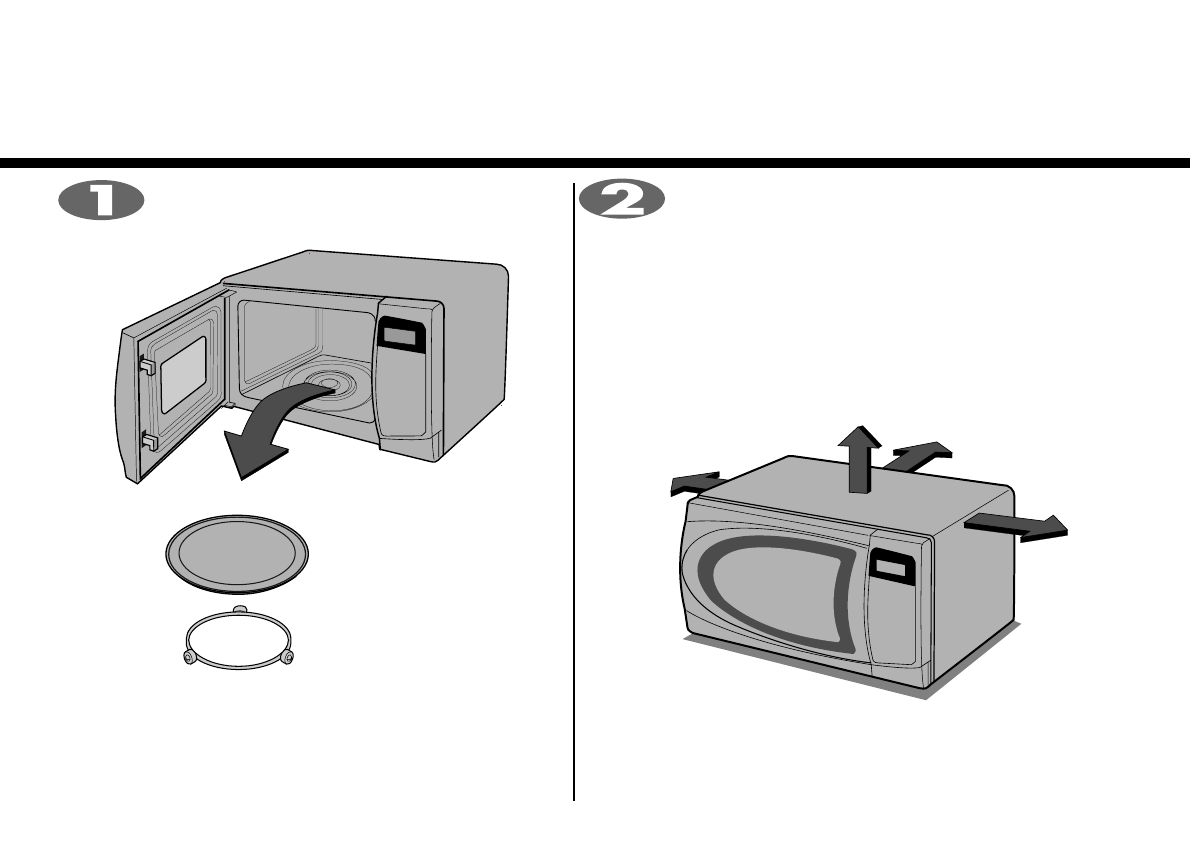 1

2