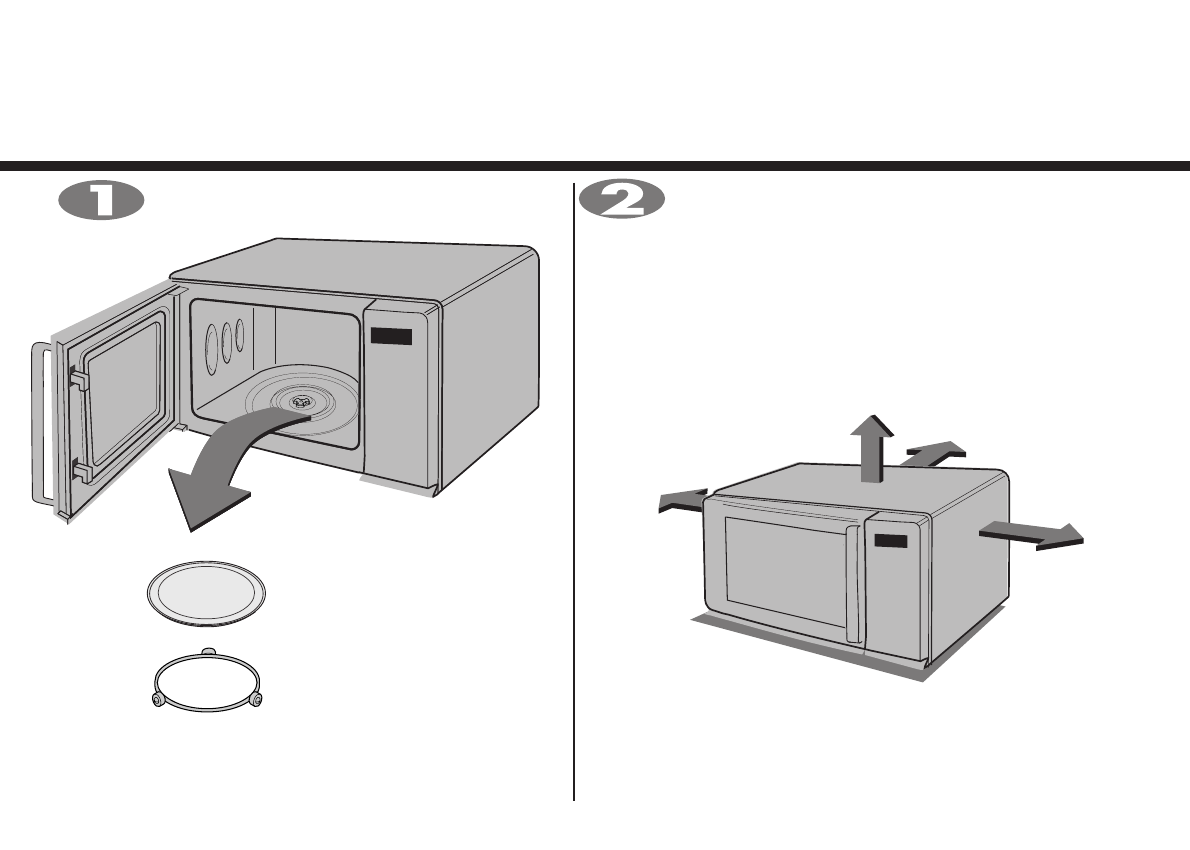 1

2