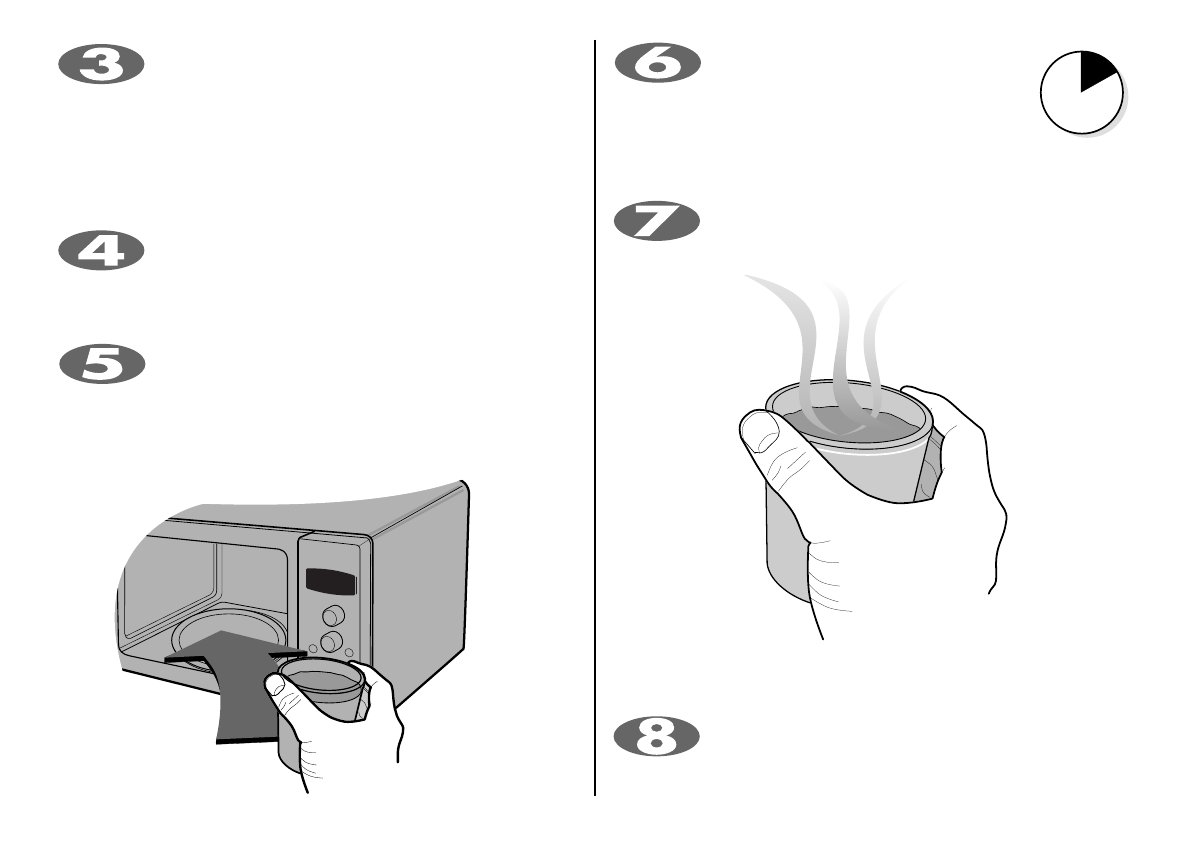 3

4

5

6

7

8