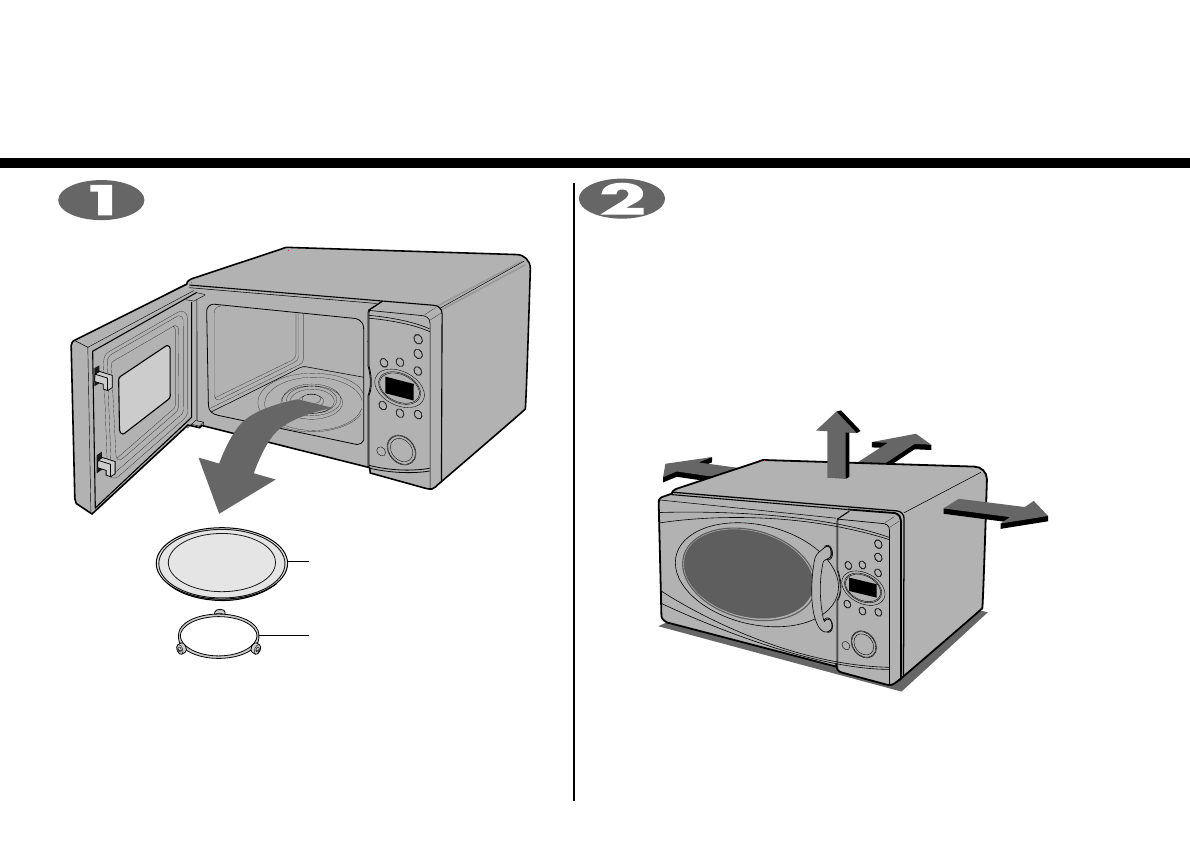 1

2