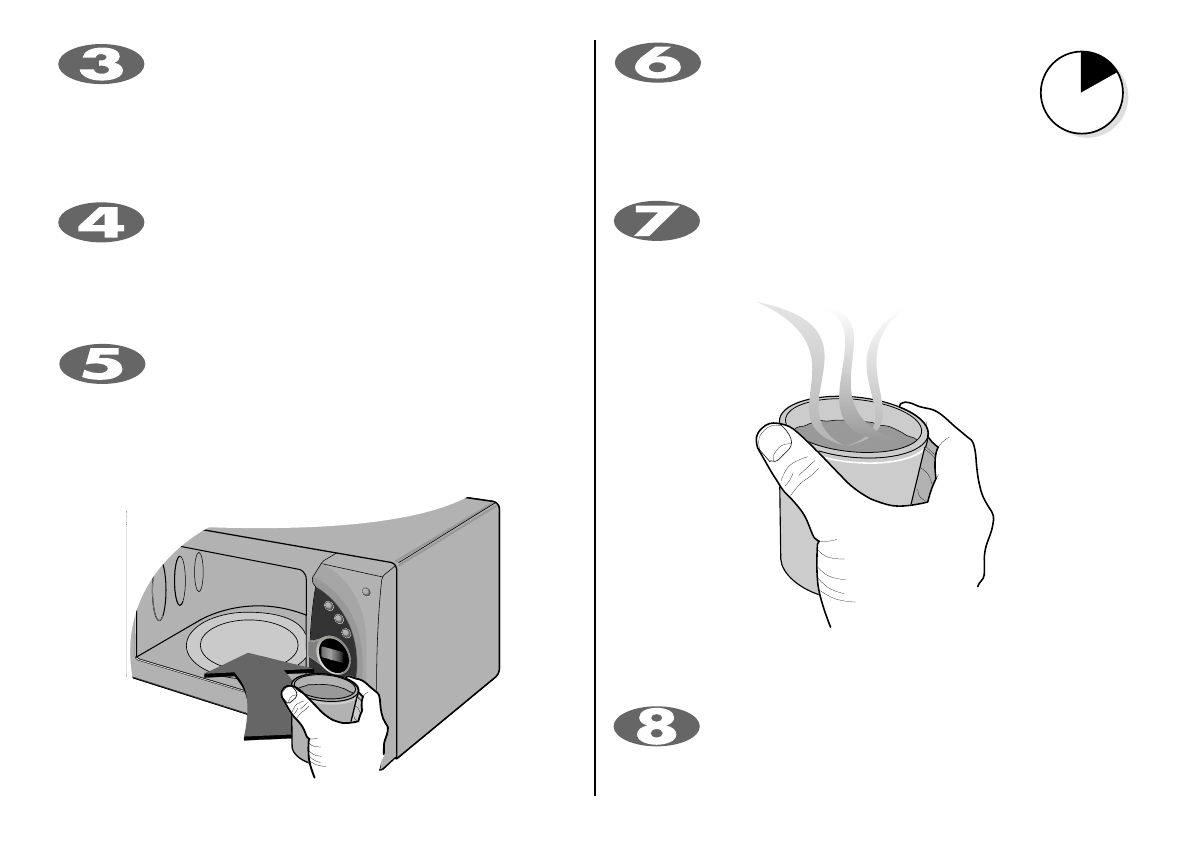 3

4

5

6

7

8