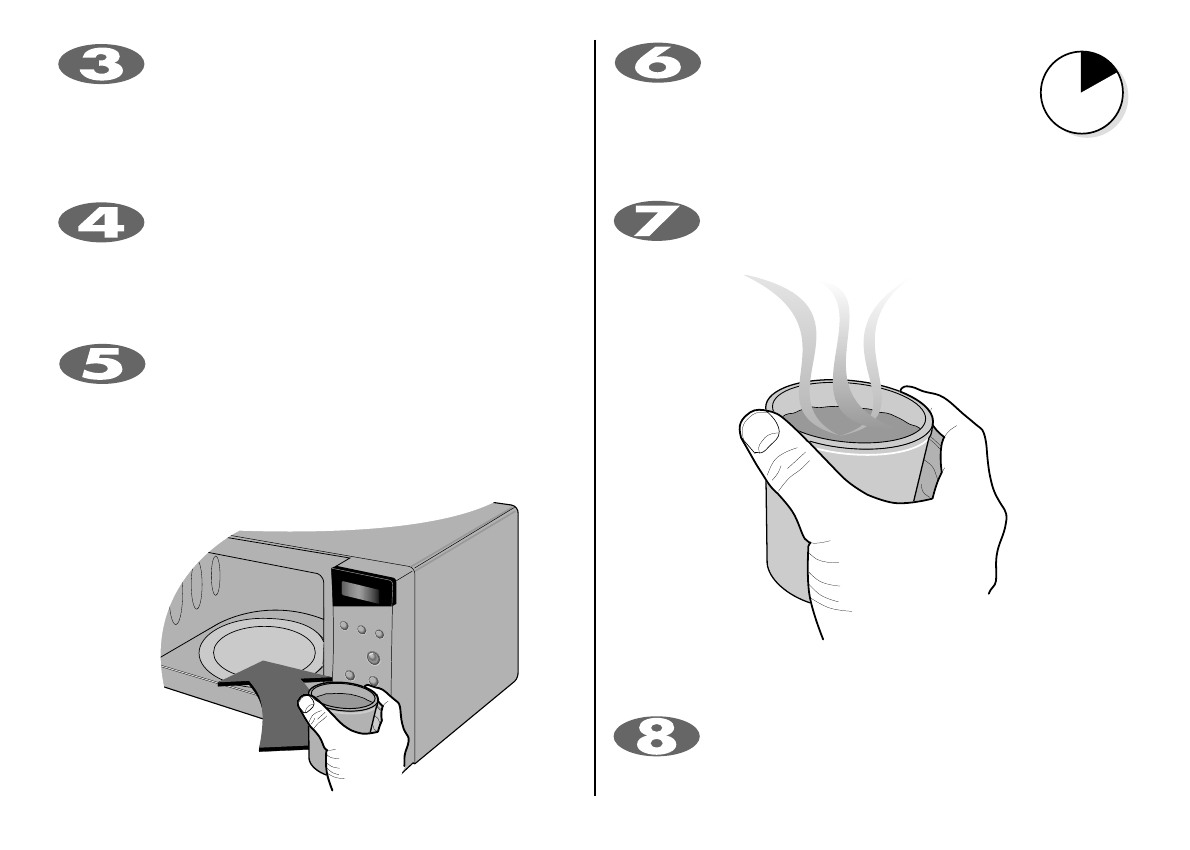 3

4

5

6

7

8