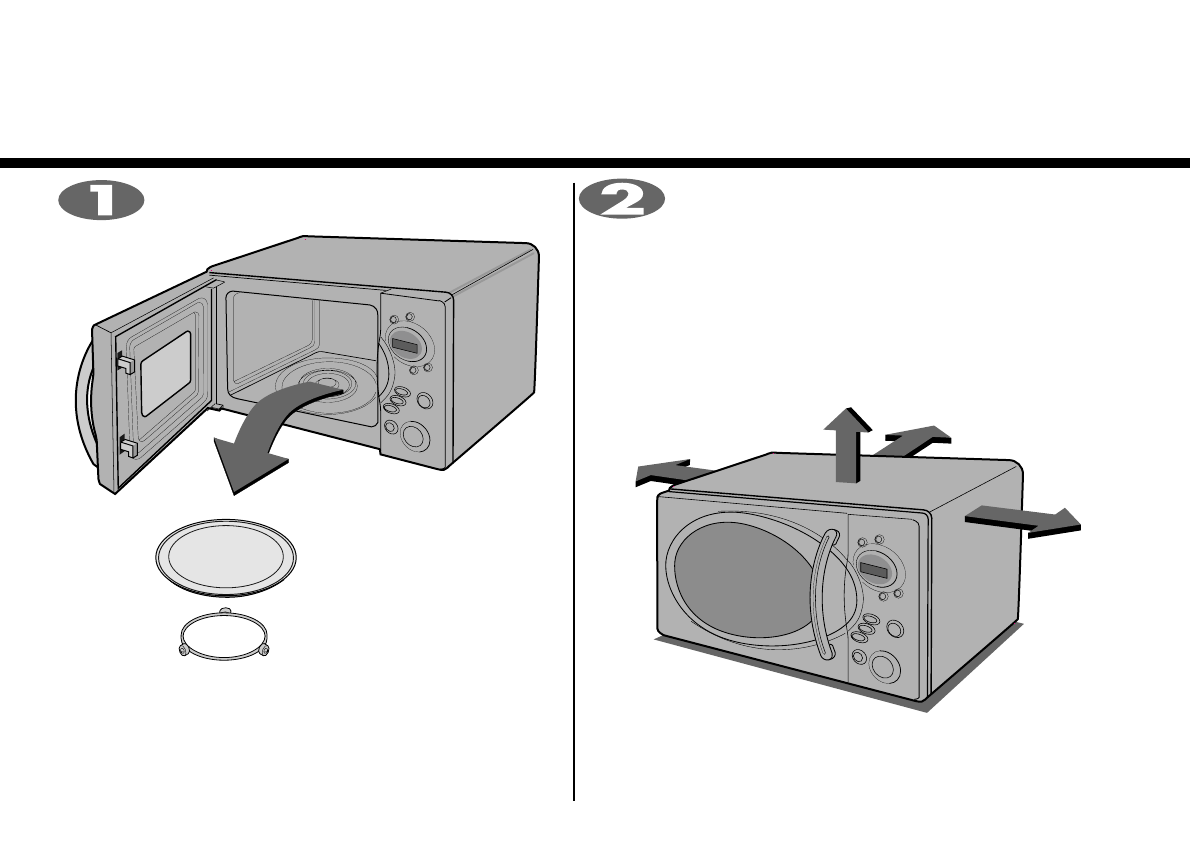 1

2