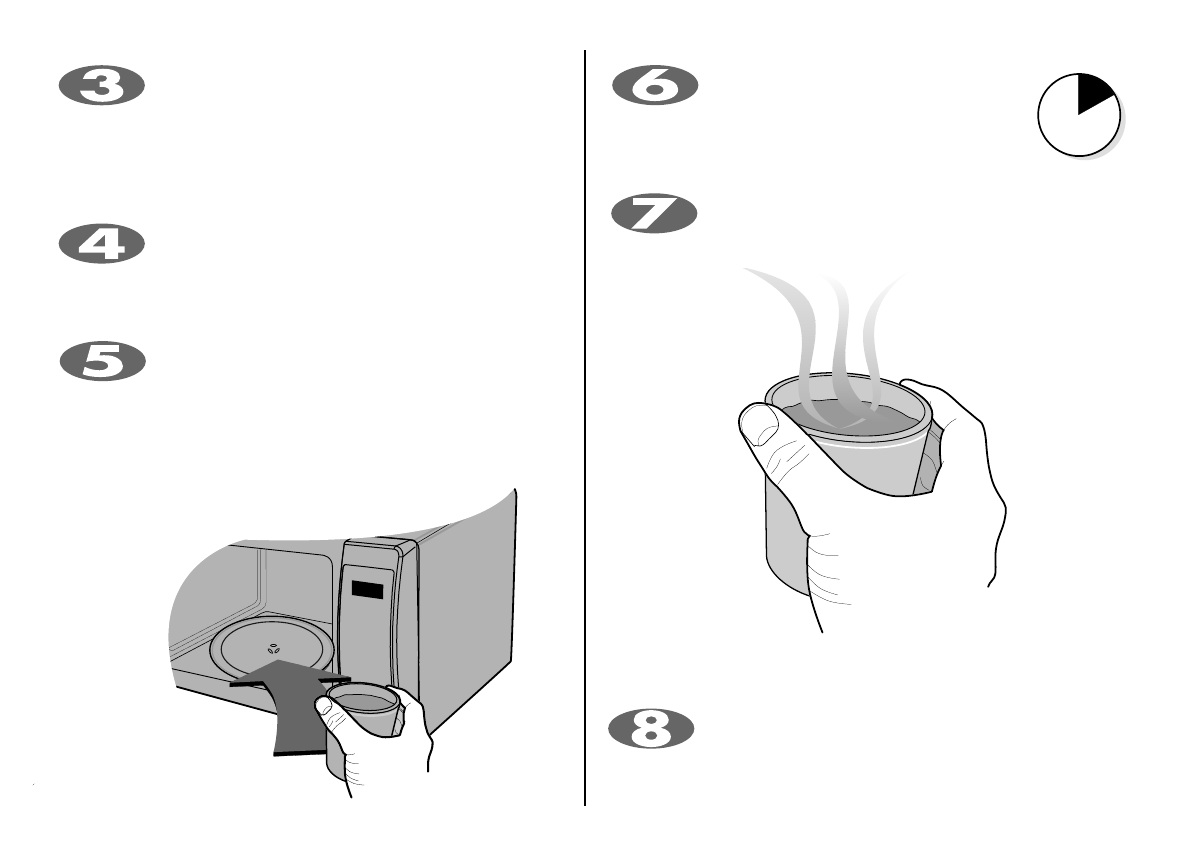 3

4

5

6

7

8