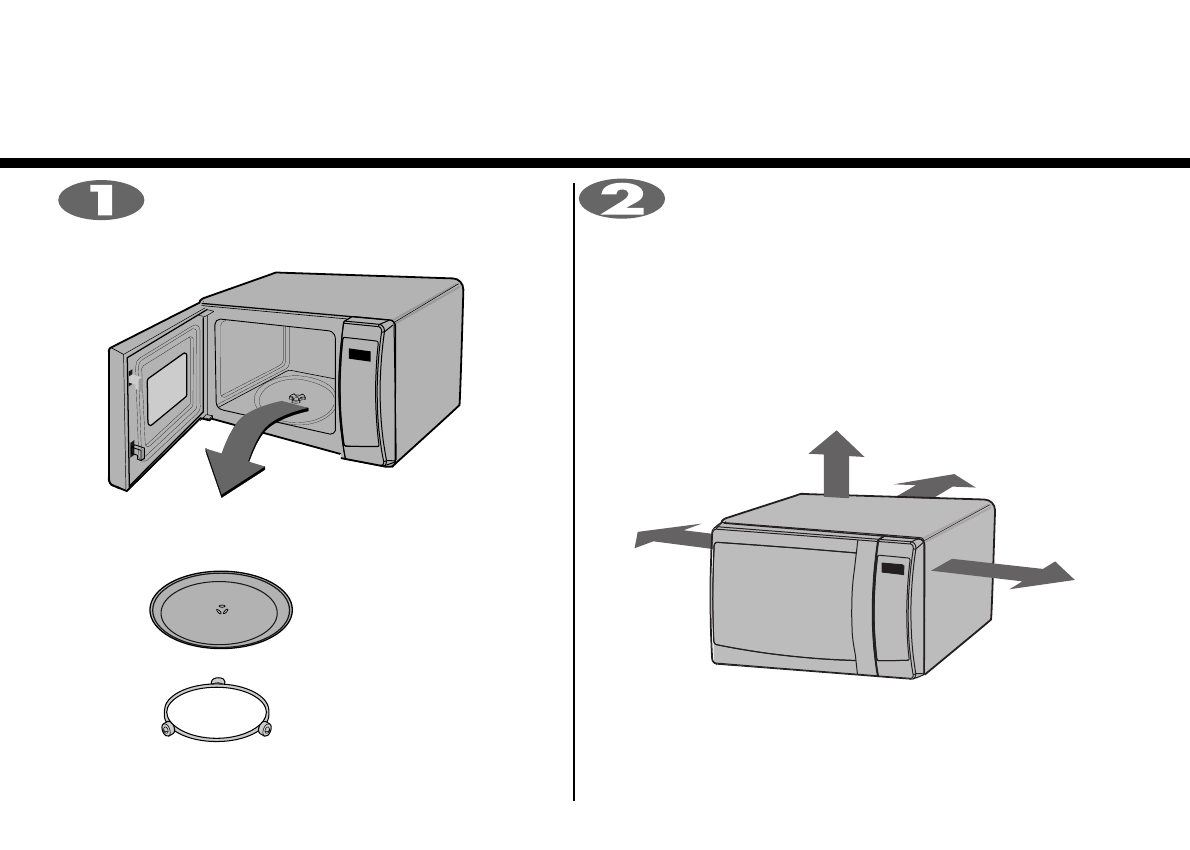 1

2