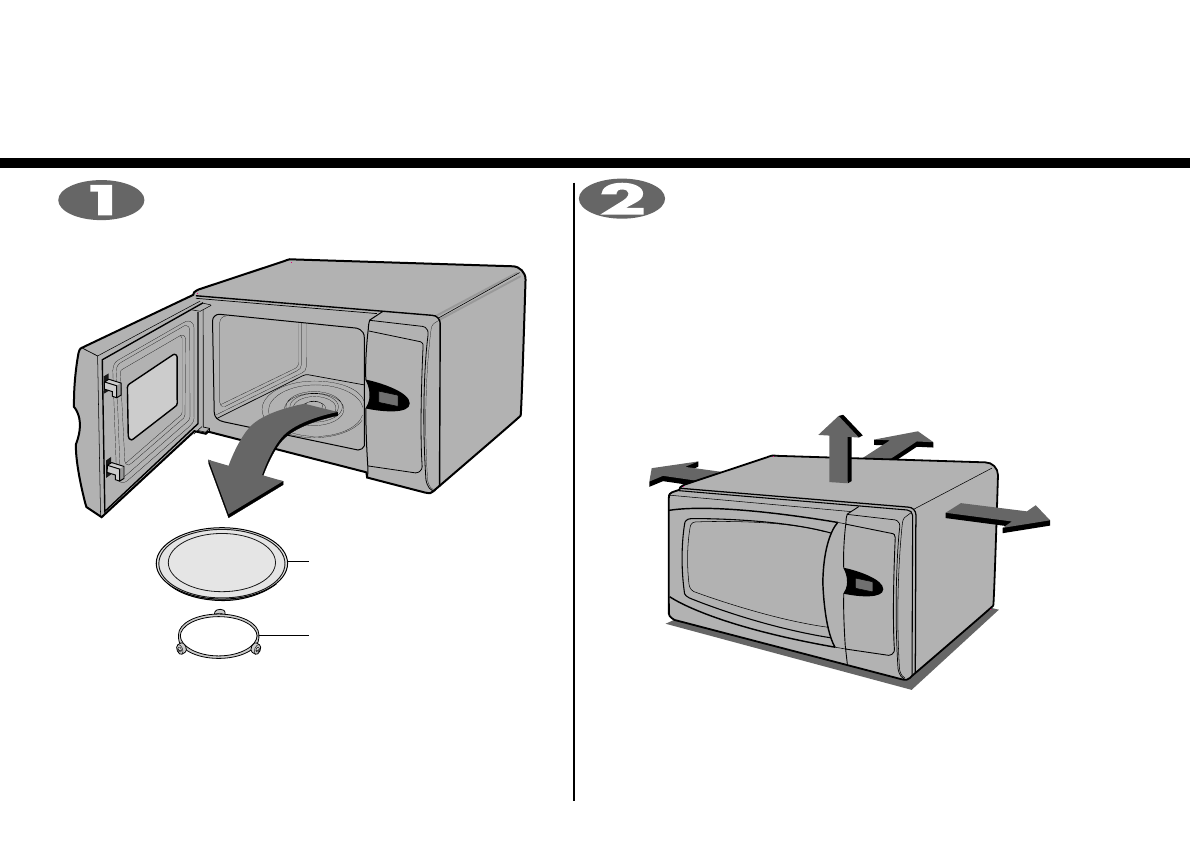 1

2