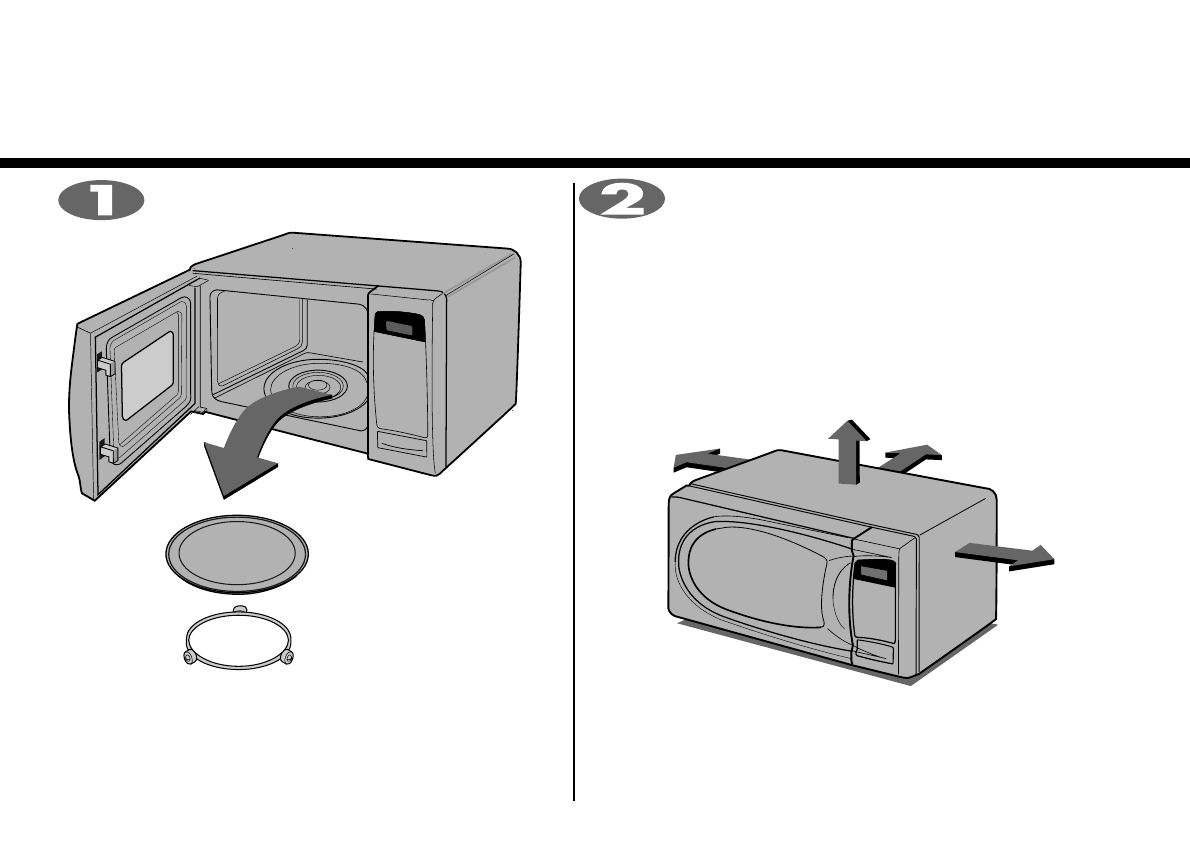 1

2