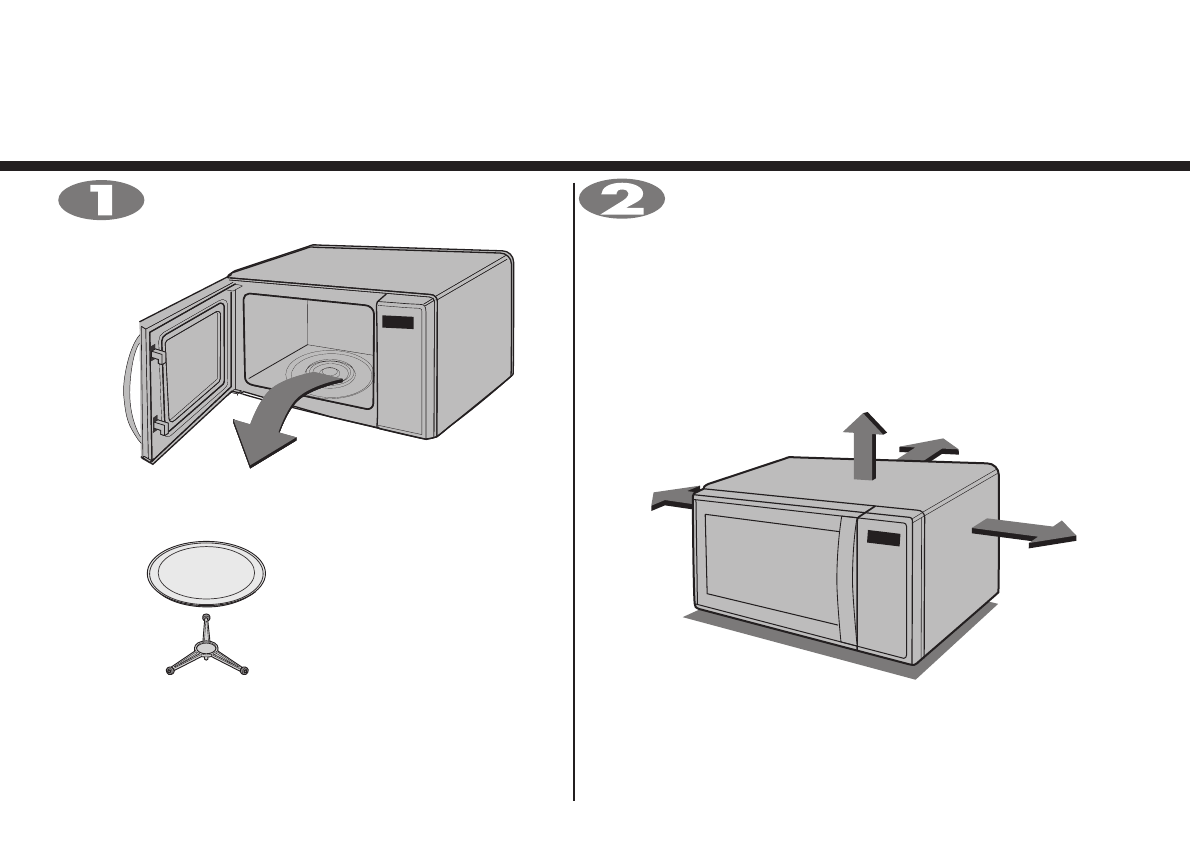 1

2