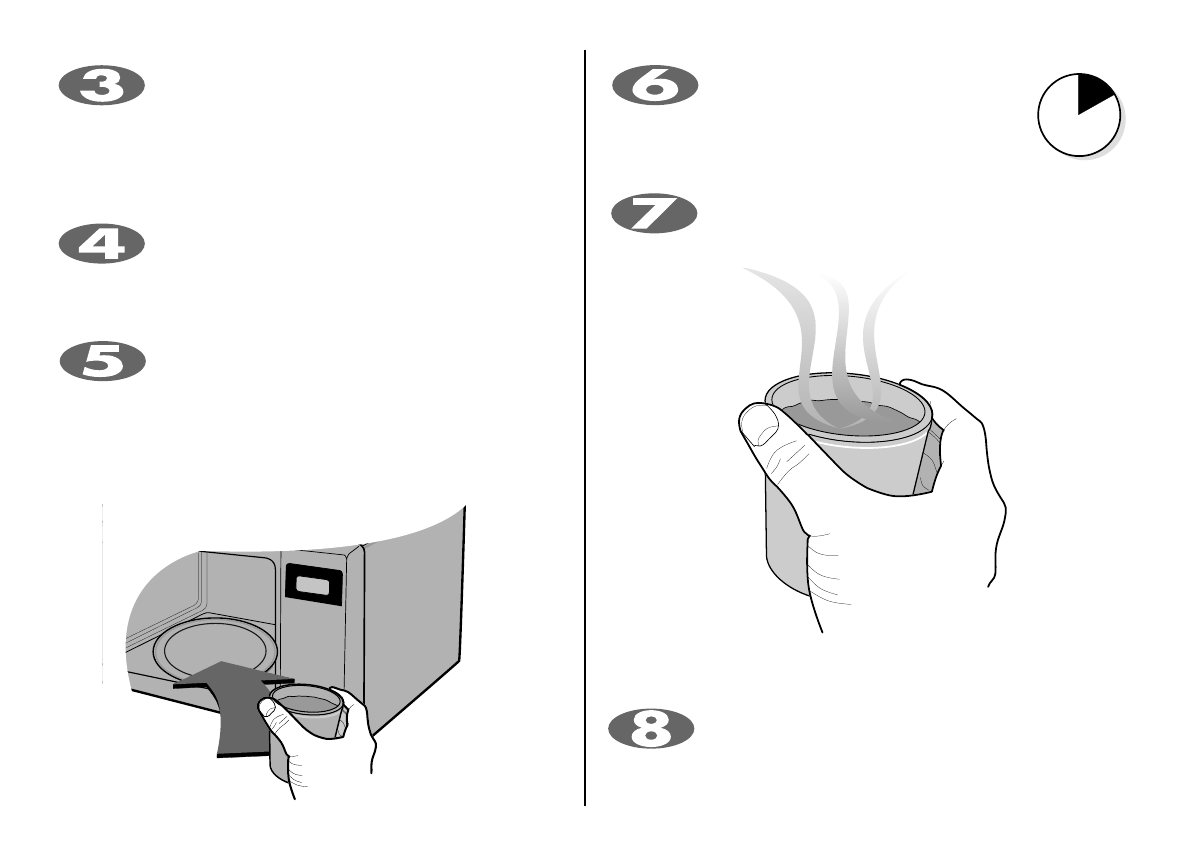 3

4

5

6

7

8