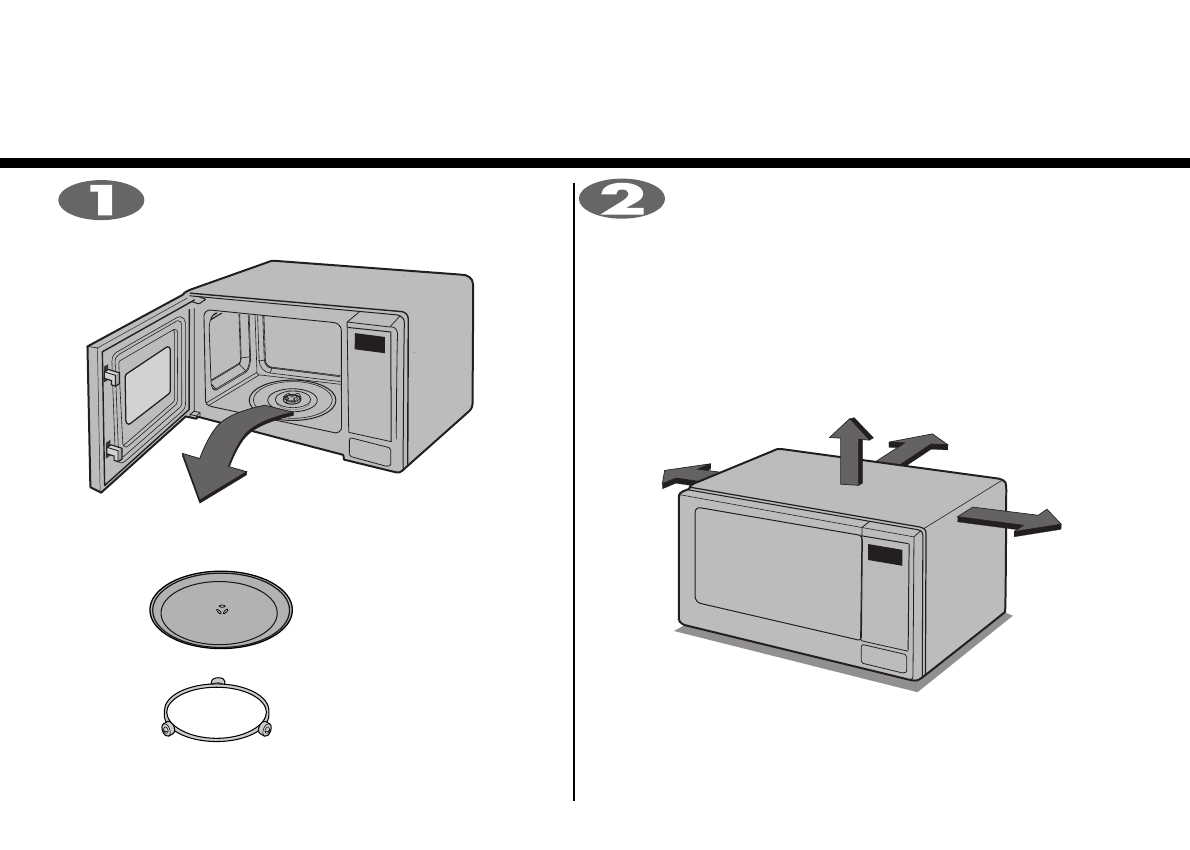 1

2