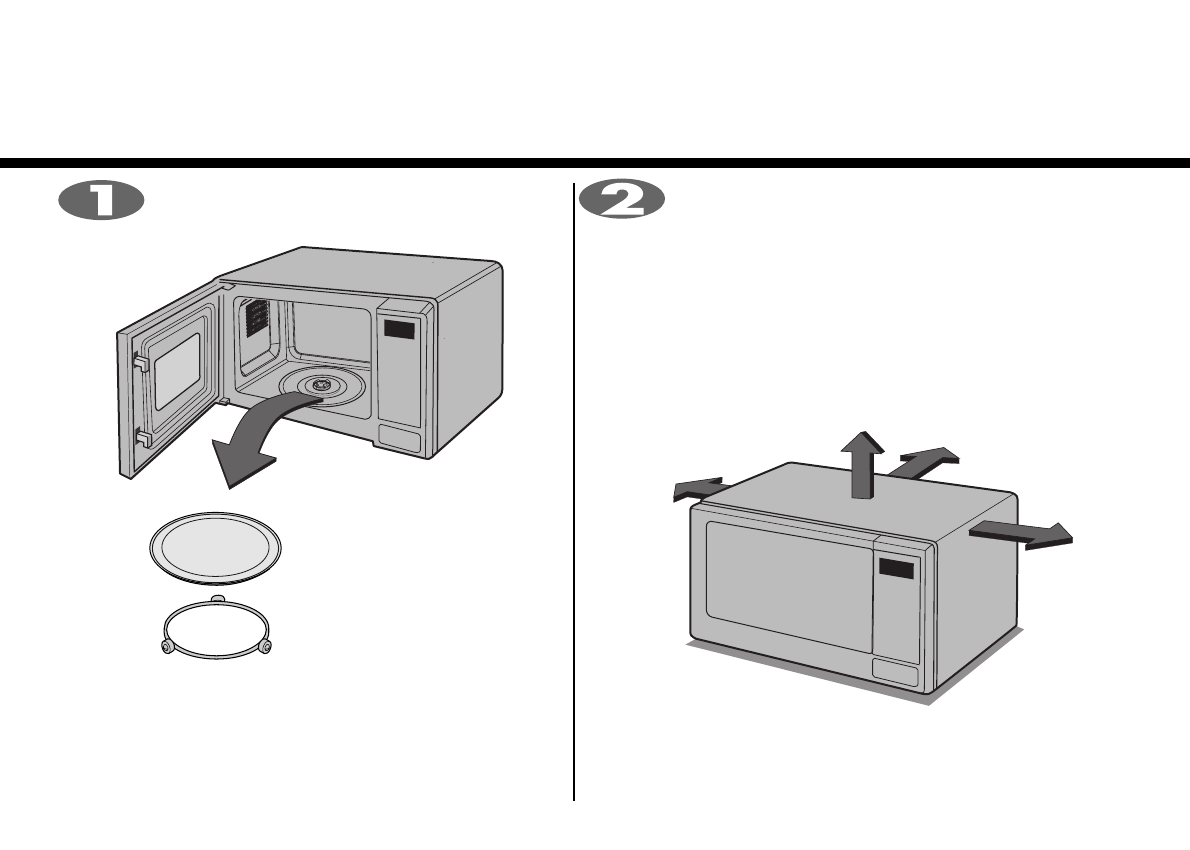 1

2