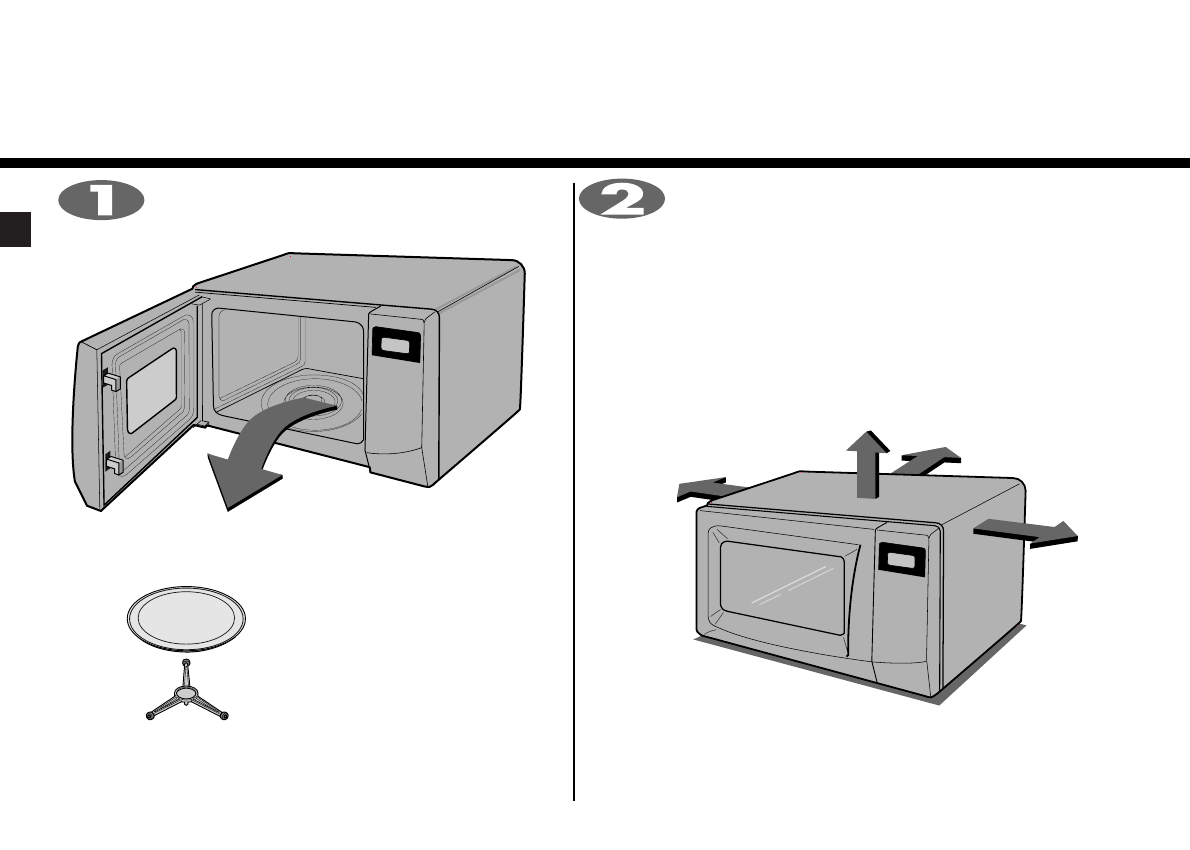 1

2