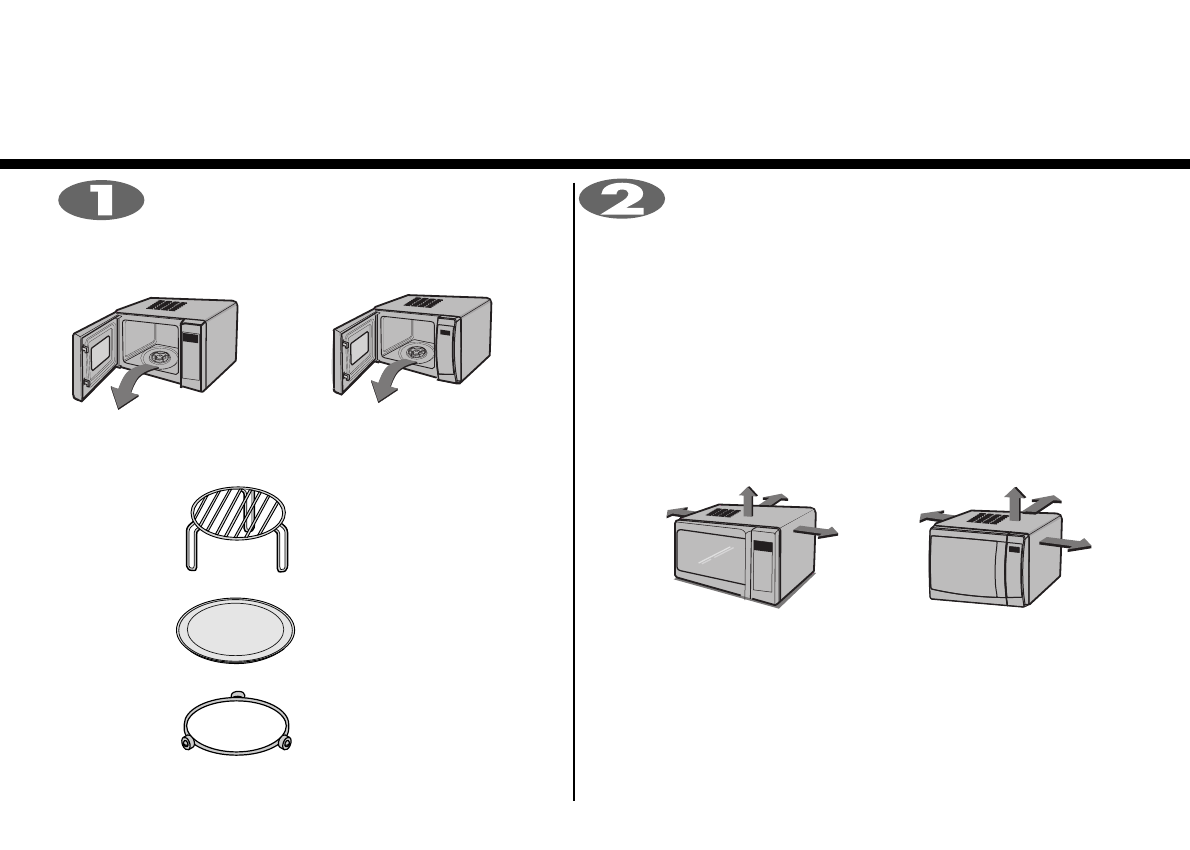 1

2