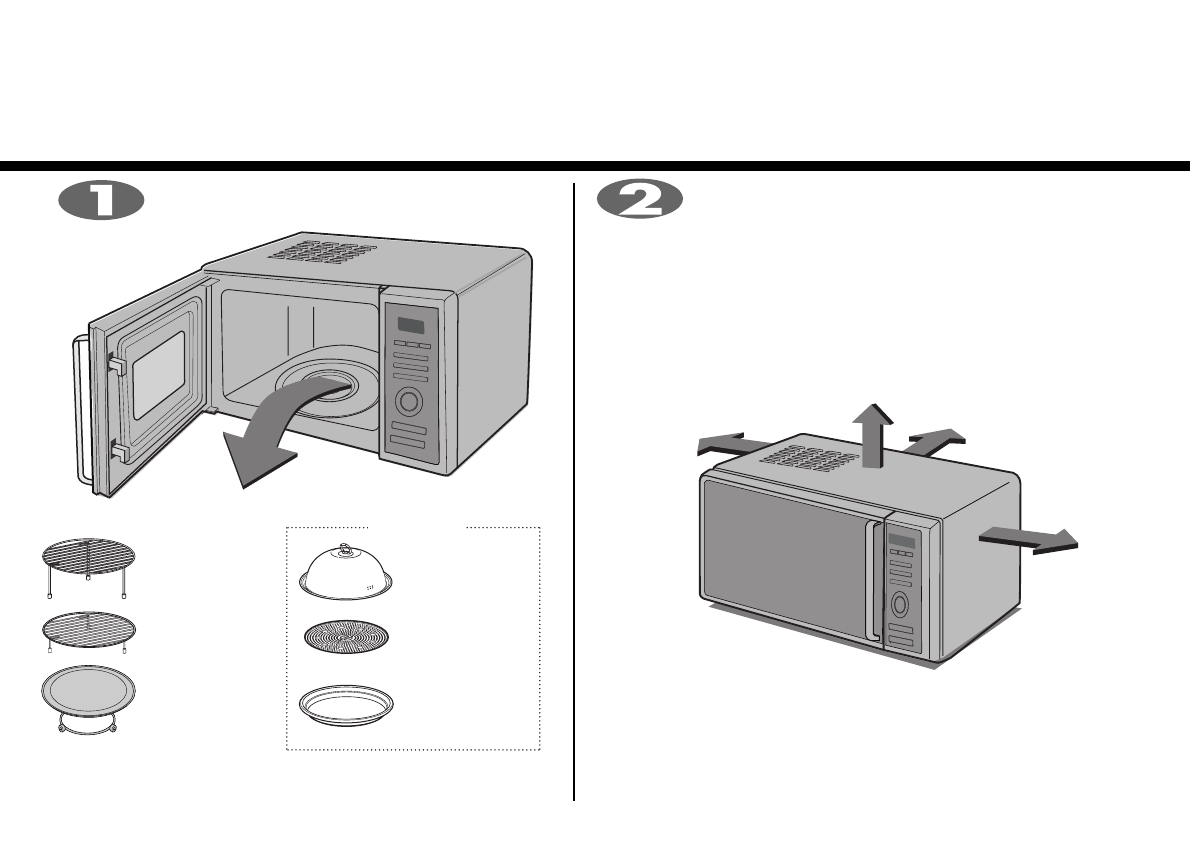 1

2