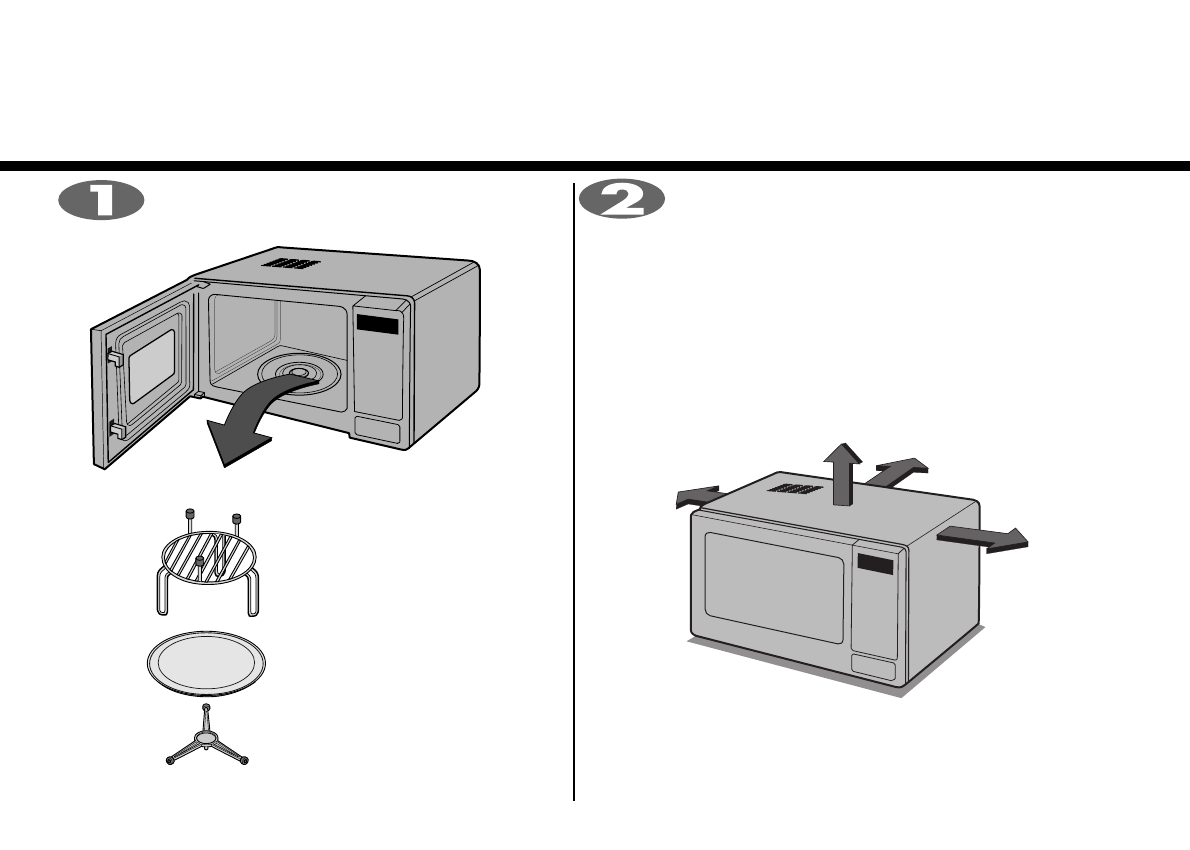 1

2