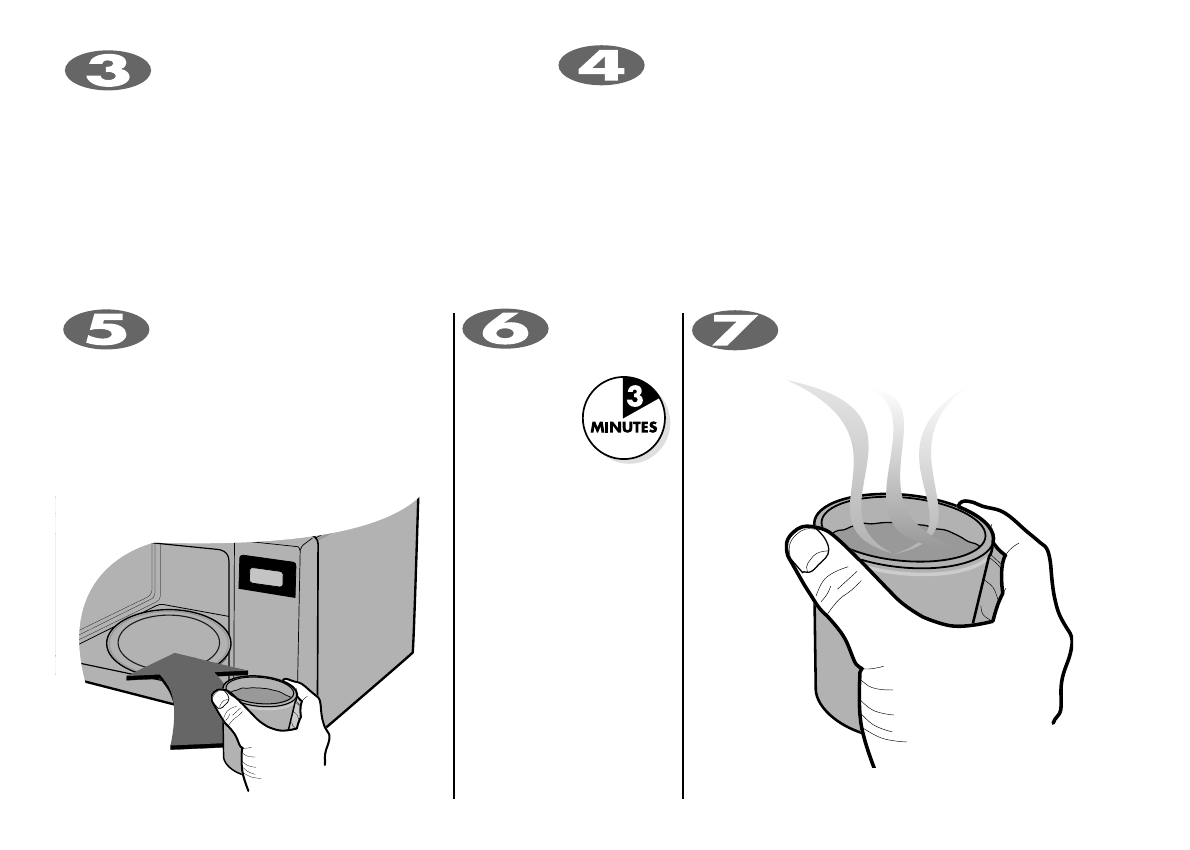 3

4

5

6

3
MINUTES

7