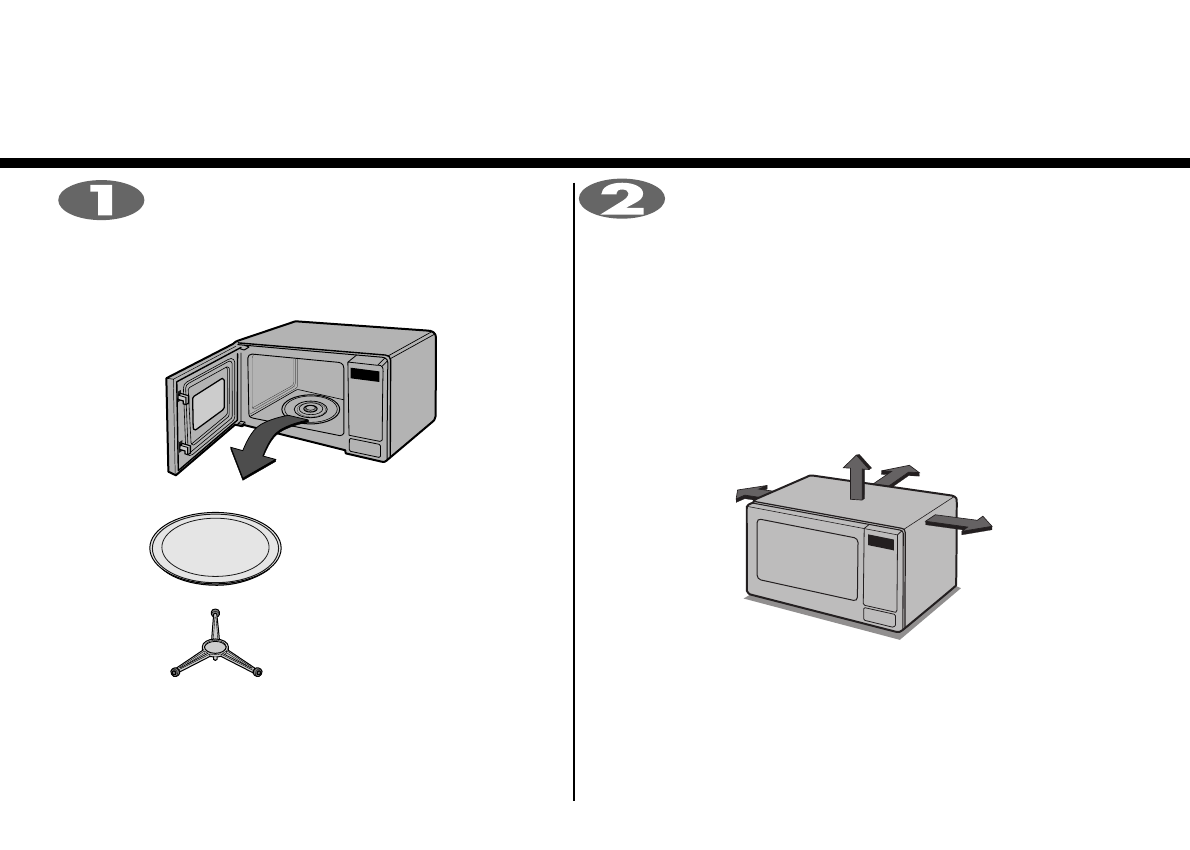 1

2