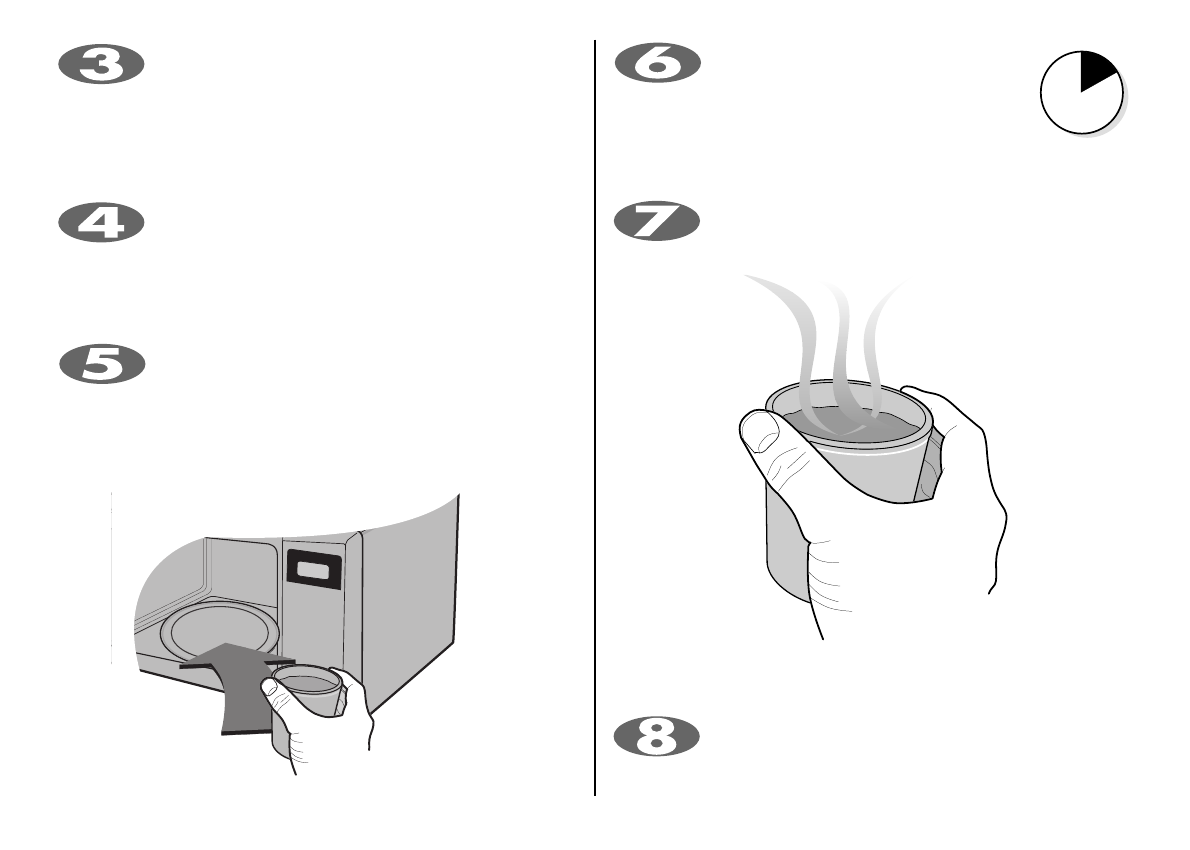 3

4

5

6

7

8