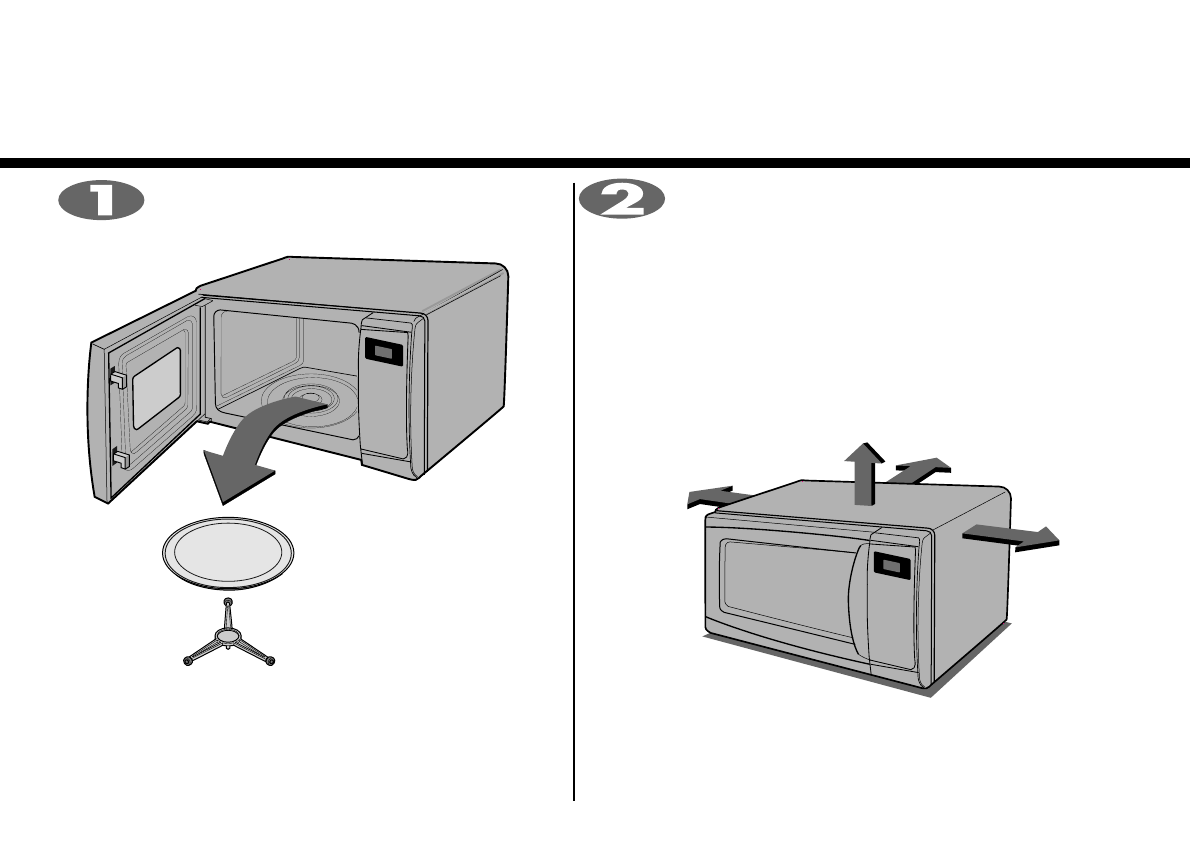 1

2