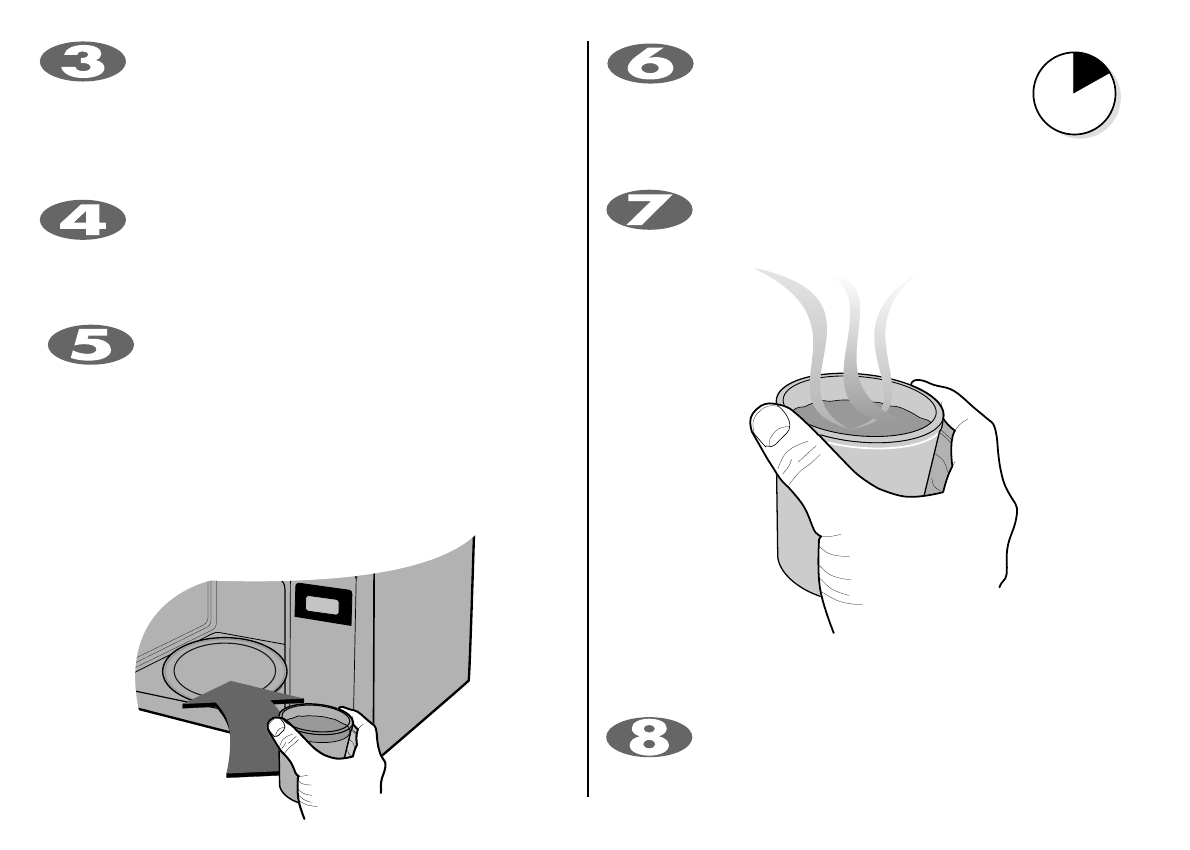 3

4

5

6

7

8