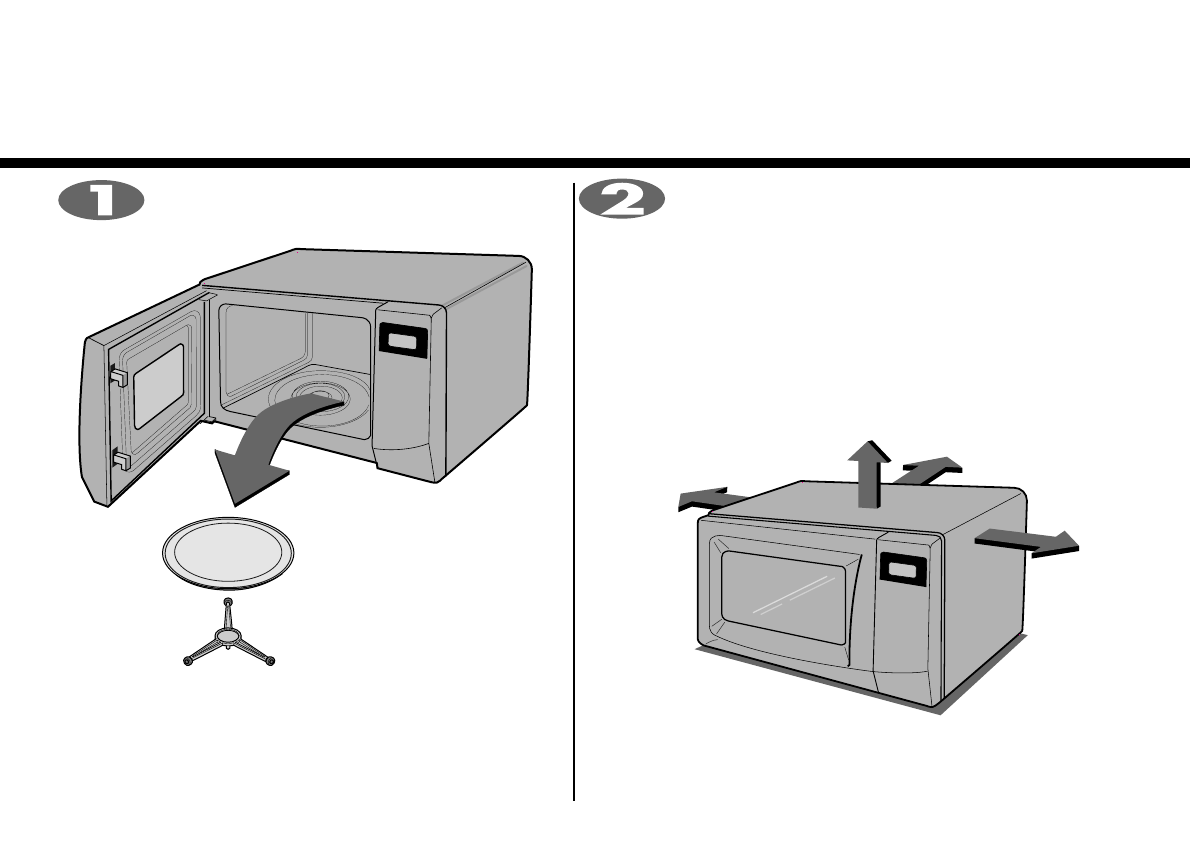 1

2