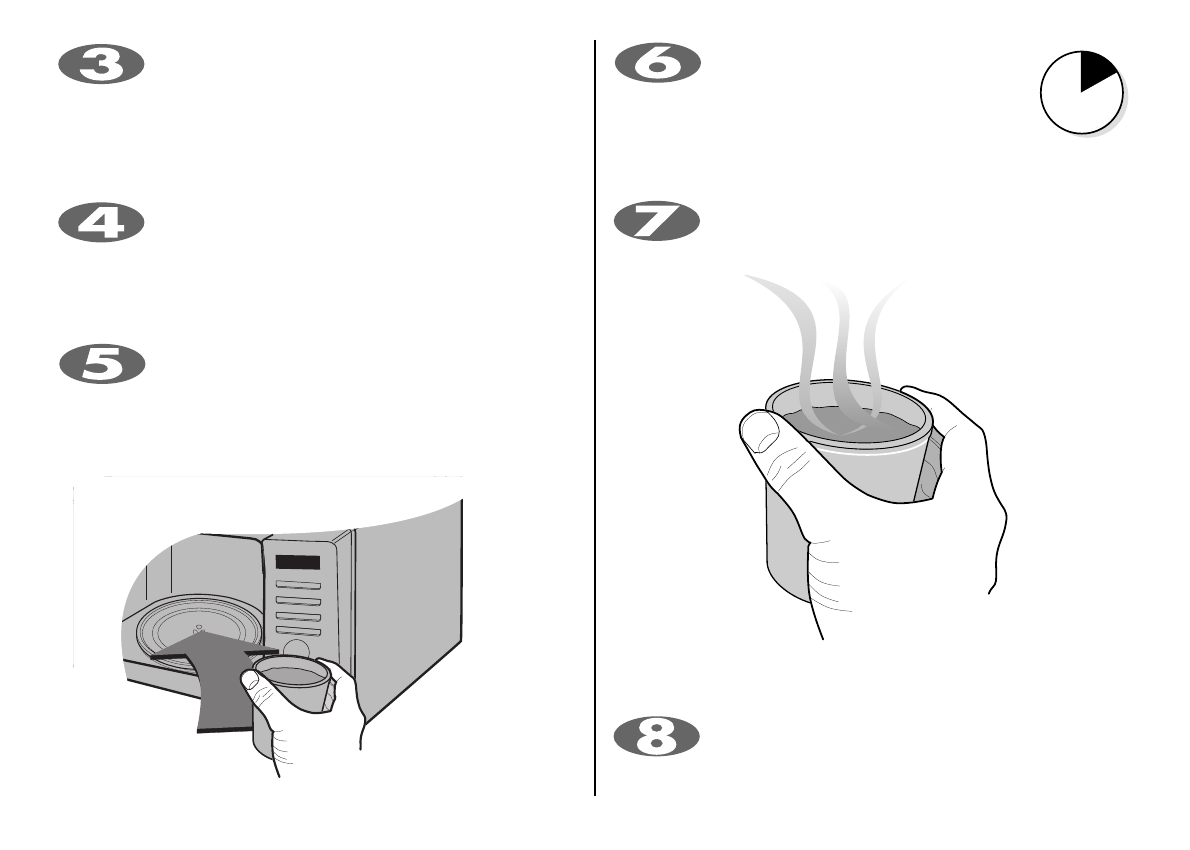 3

4

5

6

7

8