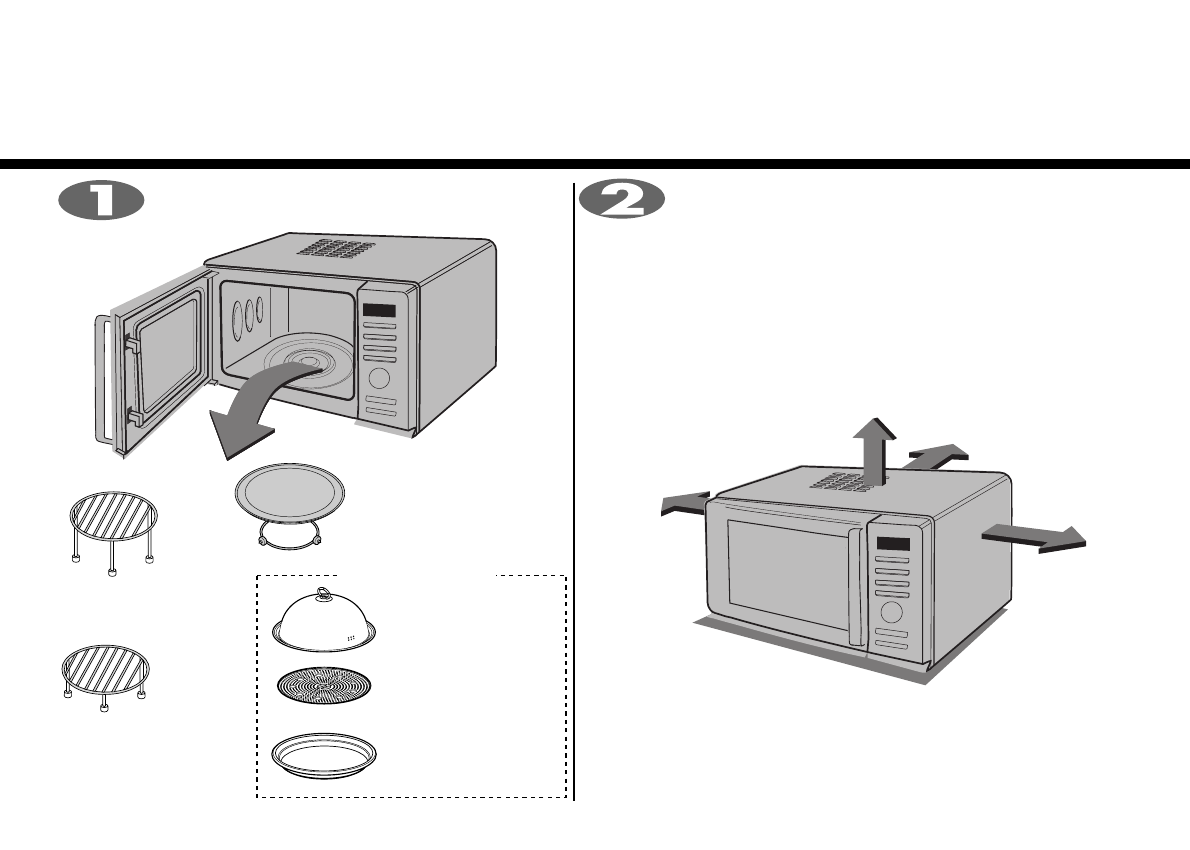 1

2