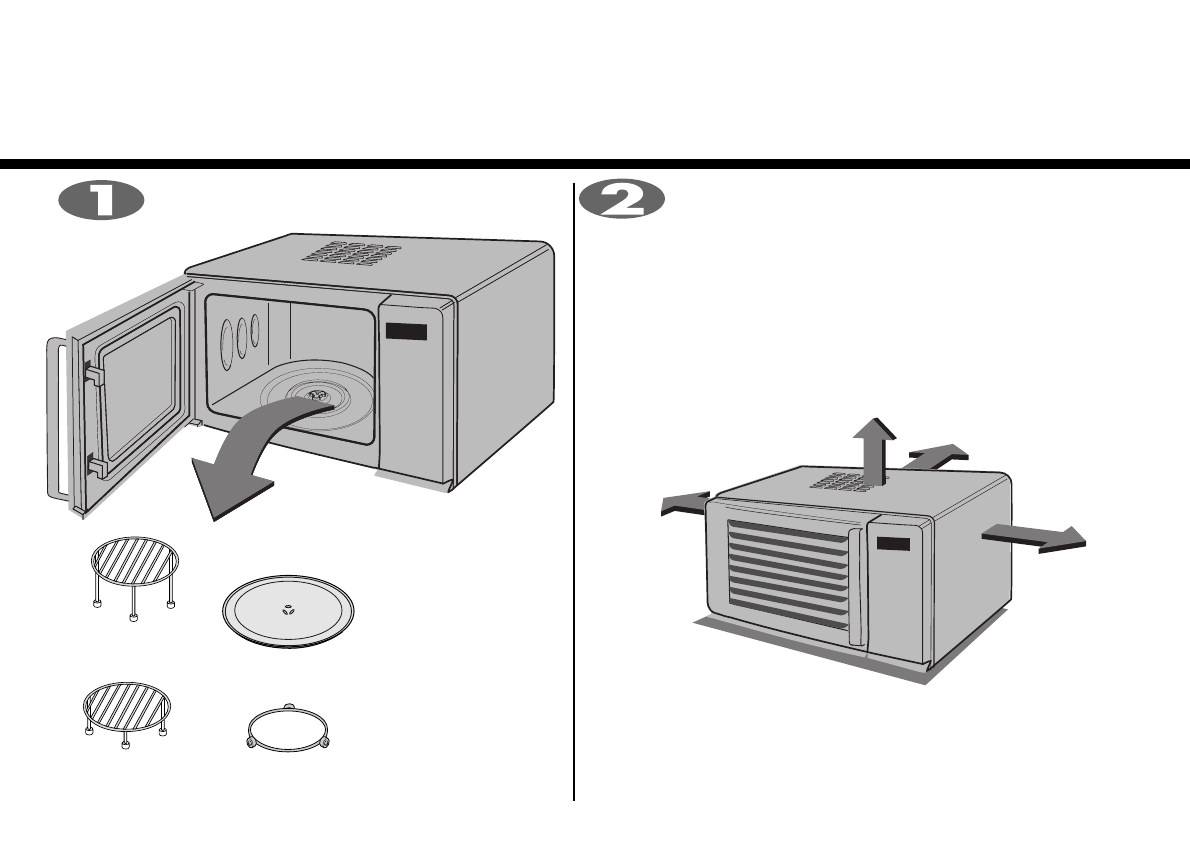 1

2