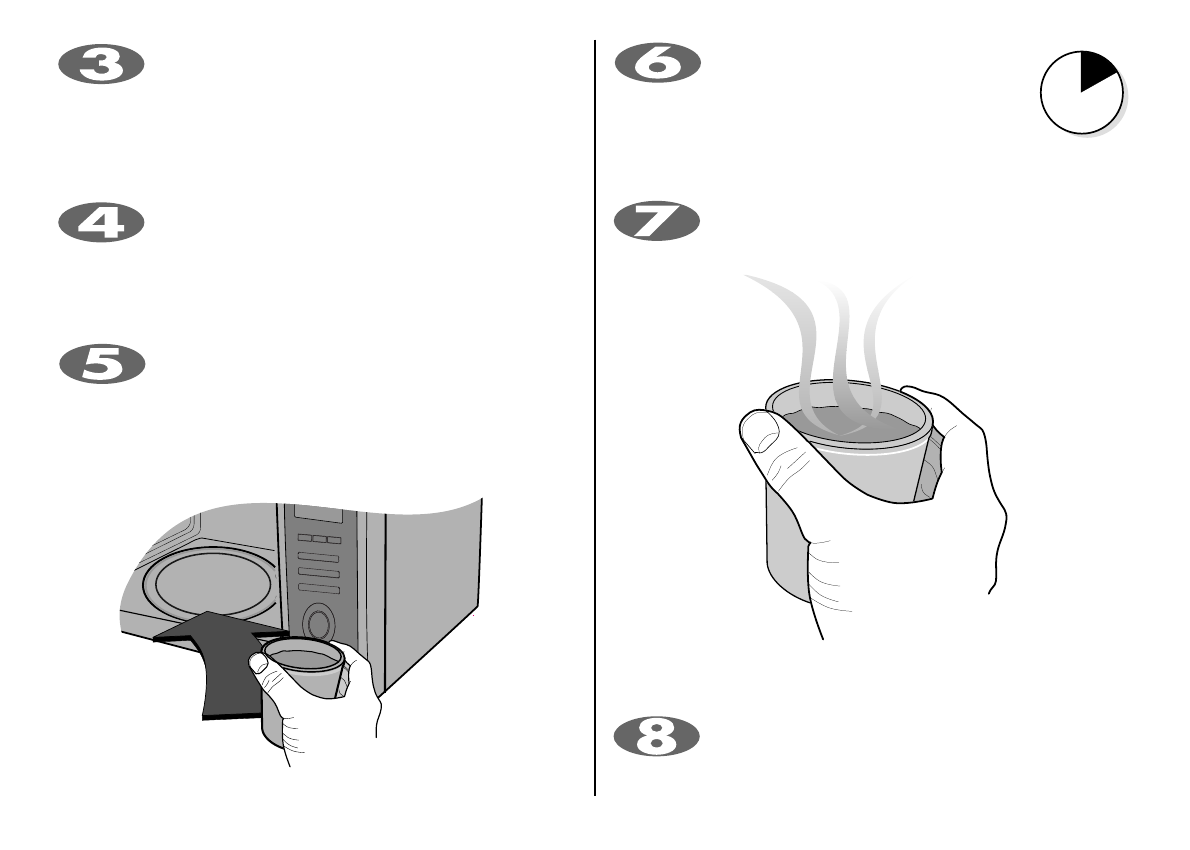 3

4

5

6

7

8