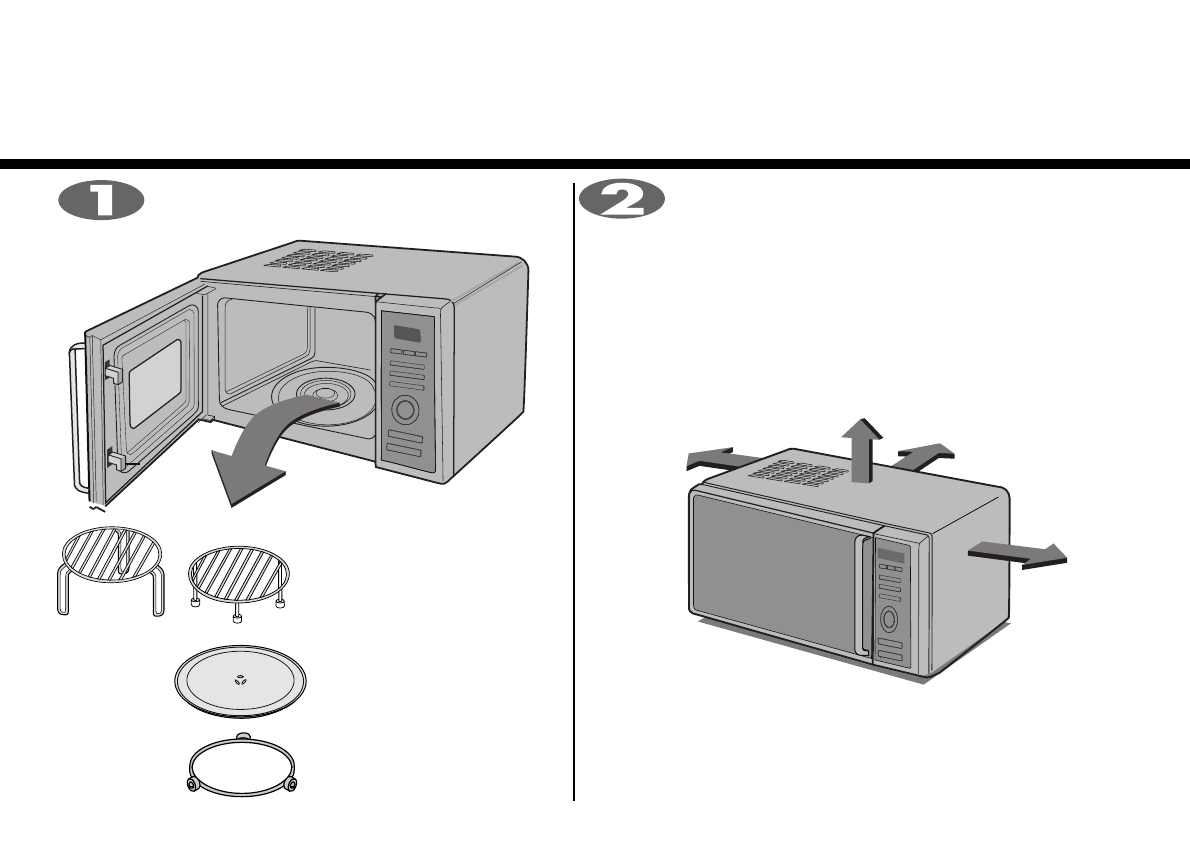 1

2