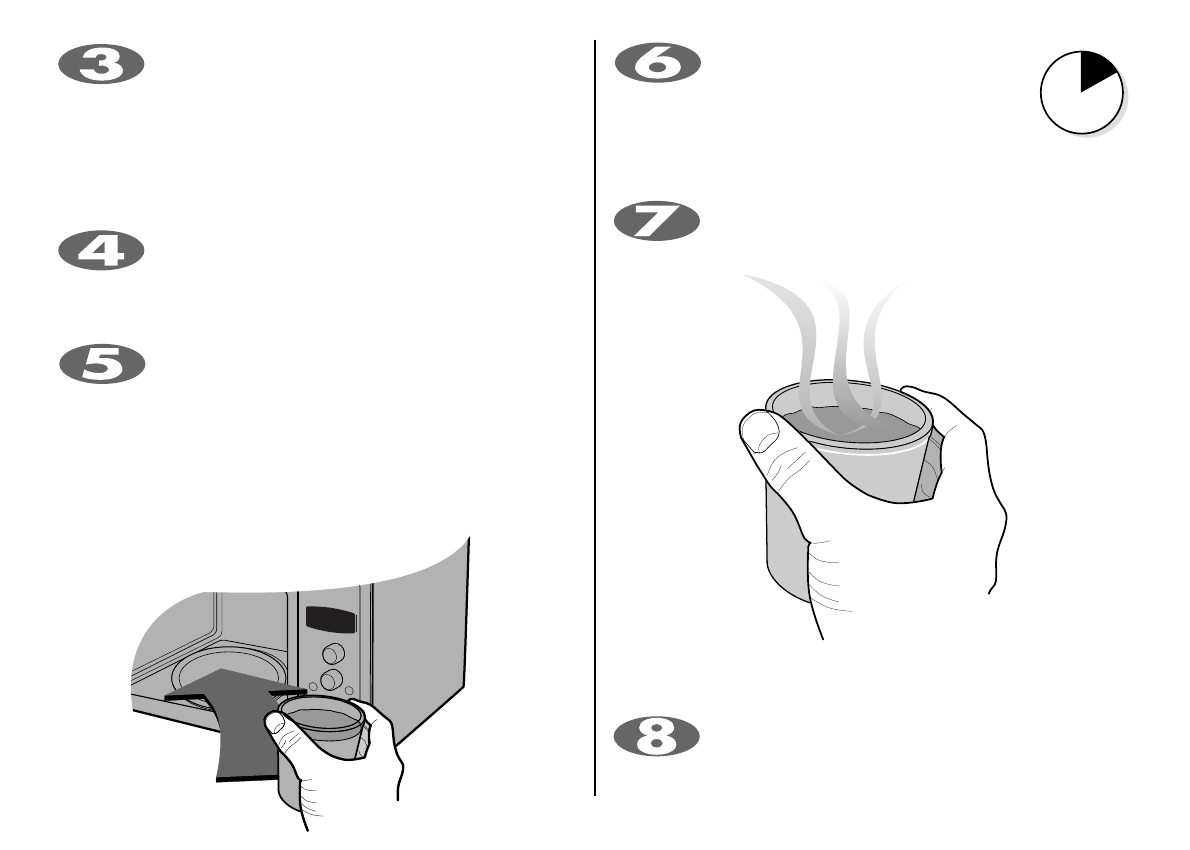 3

4

5

6

7

8